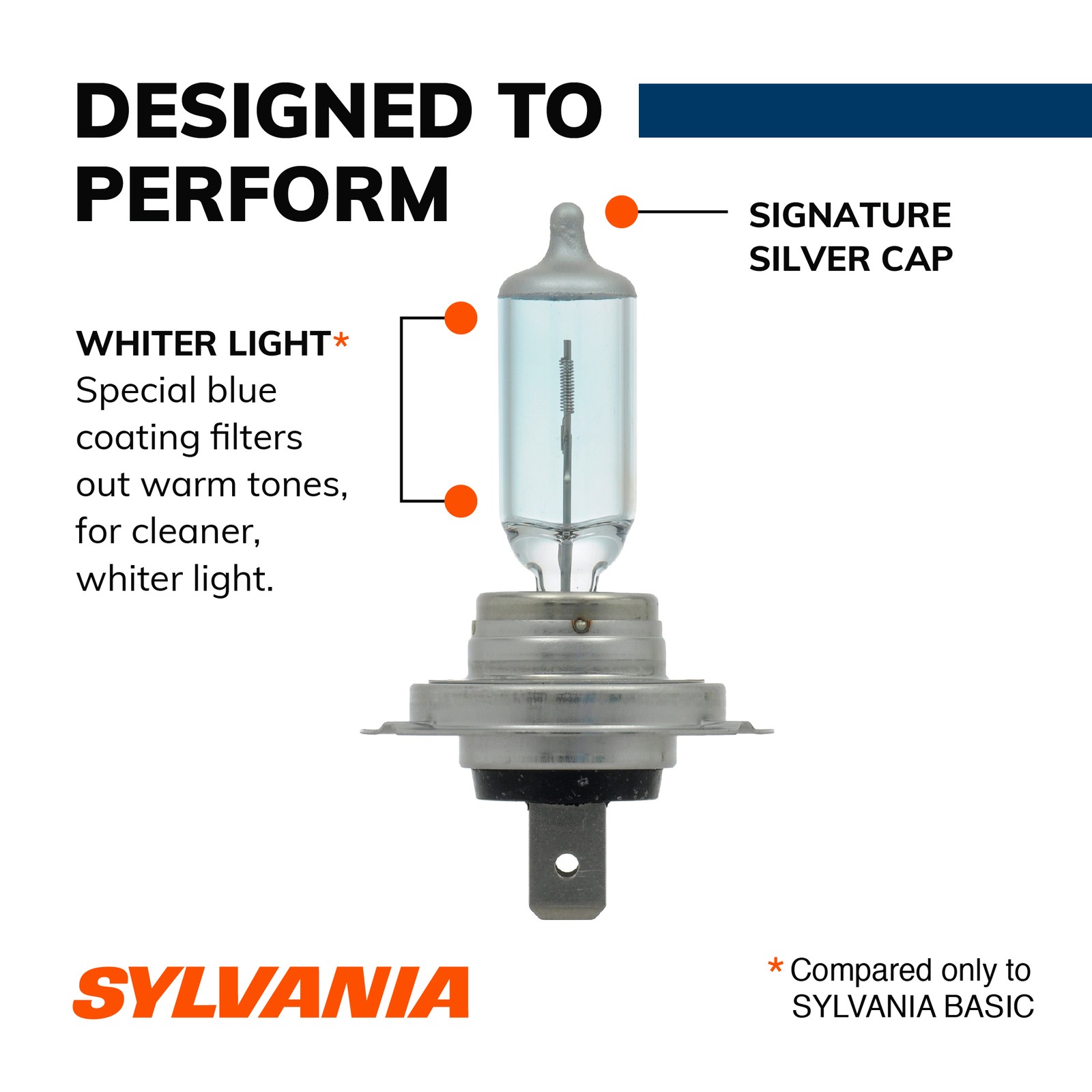 DESIGNED TO PERFORM

SIGNATURE SILVER CAP

WHITER LIGHT*
Special blue coating filters out warm tones, for cleaner, whiter light.

SYLVANIA

* Compared only to SYLVANIA BASIC