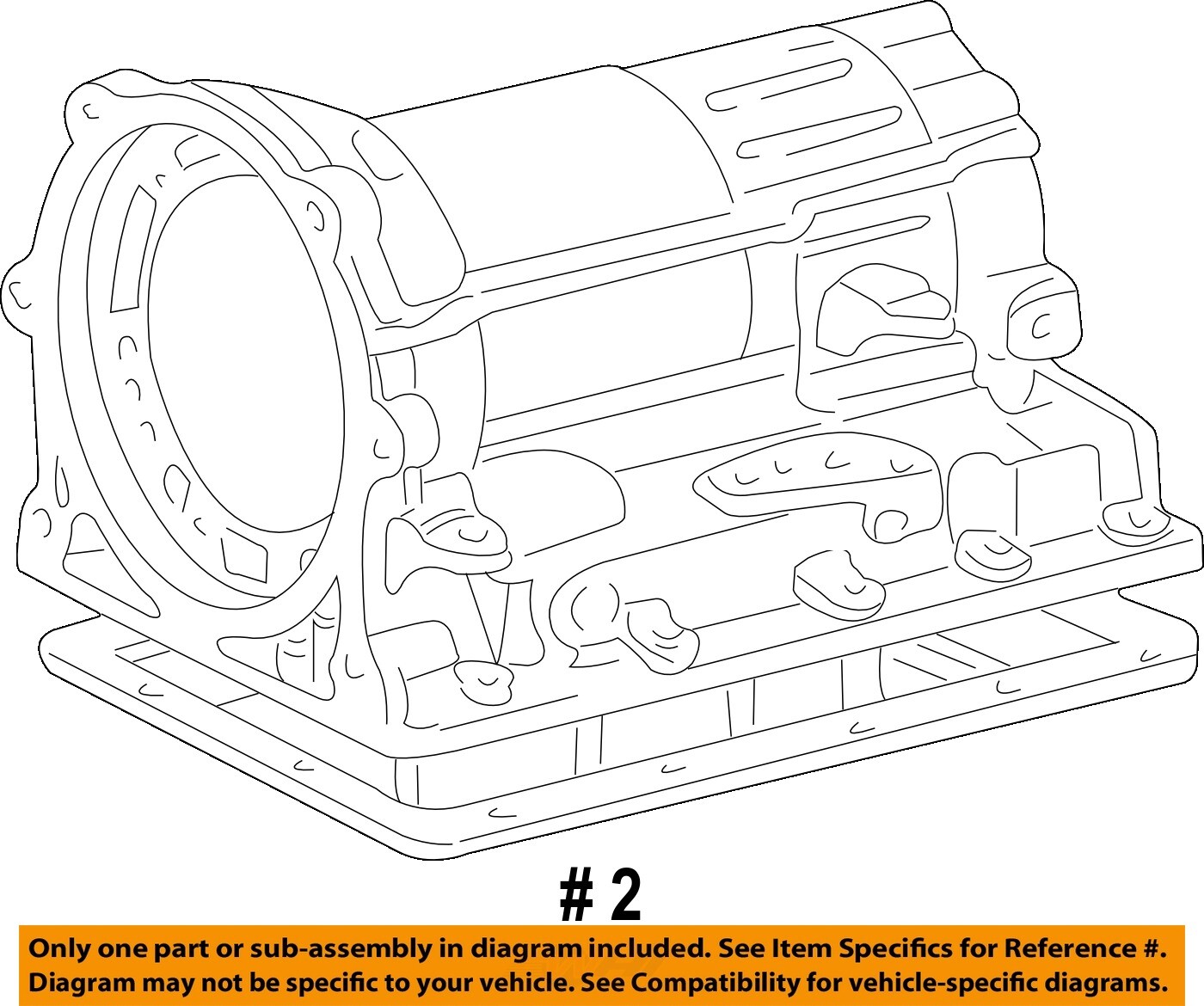 # 2

Only one part or sub-assembly in diagram included. See Item Specifics for Reference #. Diagram may not be specific to your vehicle. See Compatibility for vehicle-specific diagrams.