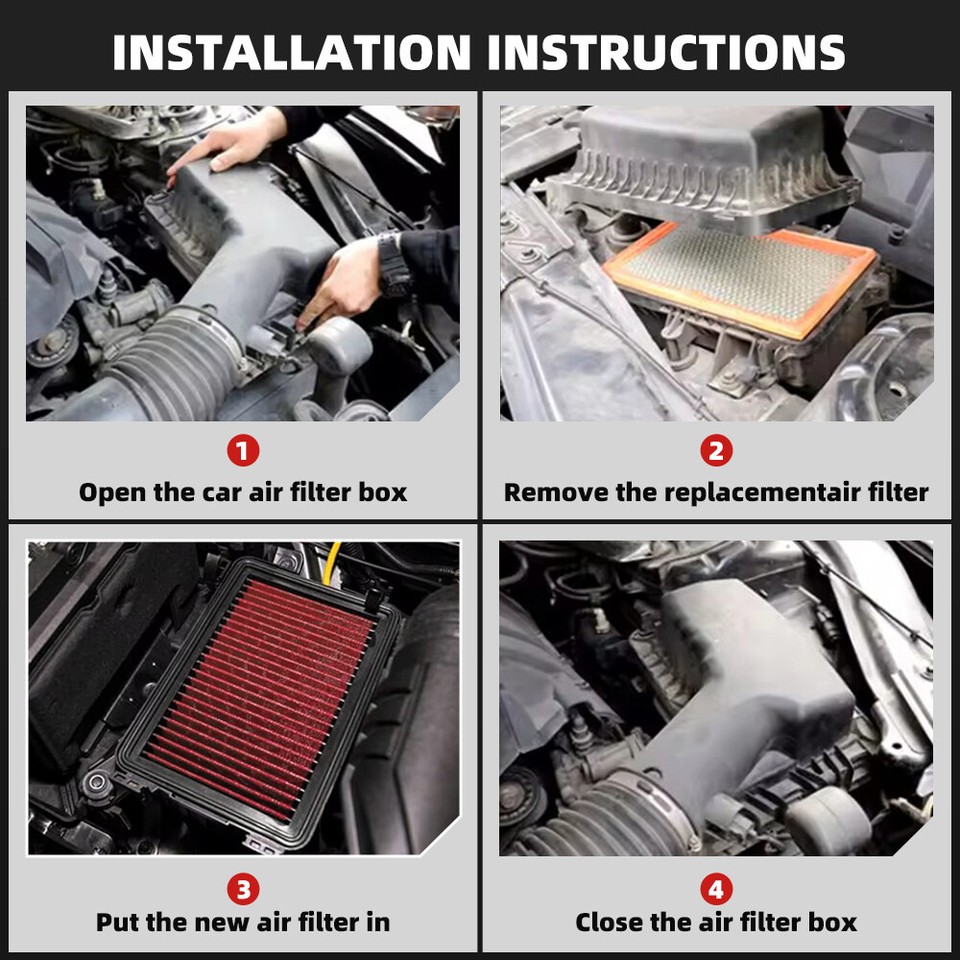 INSTALLATION INSTRUCTIONS

1
Open the car air filter box

2
Remove the replacementair filter

3
Put the new air filter in

4
Close the air filter box