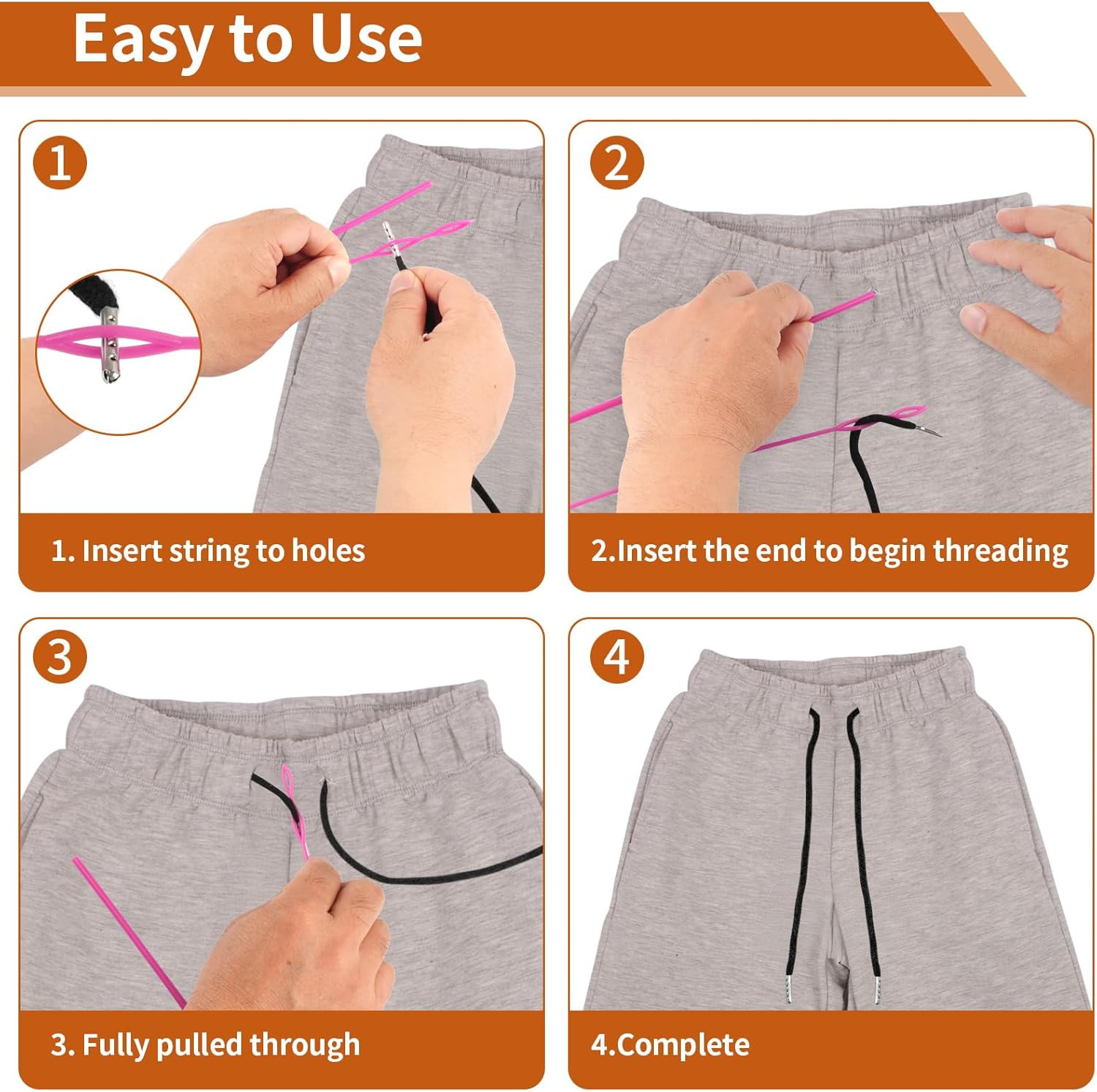 Easy to Use

1

1. Insert string to holes

2

2.Insert the end to begin threading

3

3. Fully pulled through

4

4.Complete