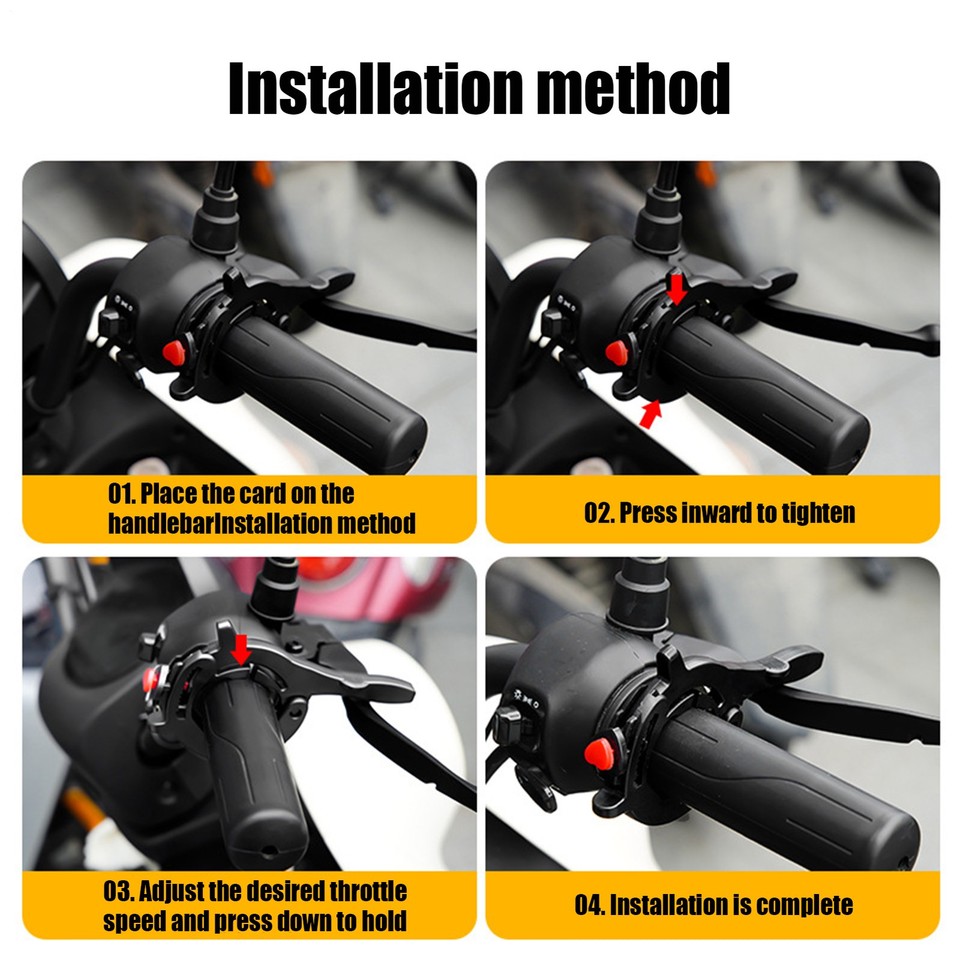 Installation method

01. Place the card on the handlebarInstallation method

02. Press inward to tighten

03. Adjust the desired throttle speed and press down to hold

04. Installation is complete