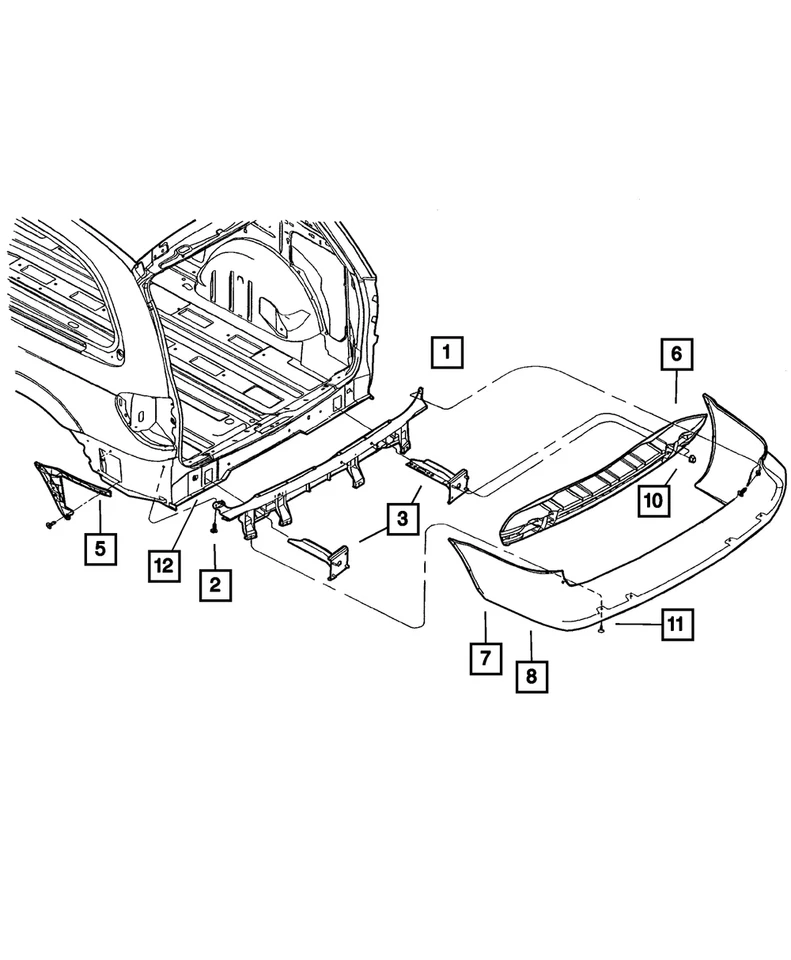 1
6
10
3
5
12
2
11
7
8