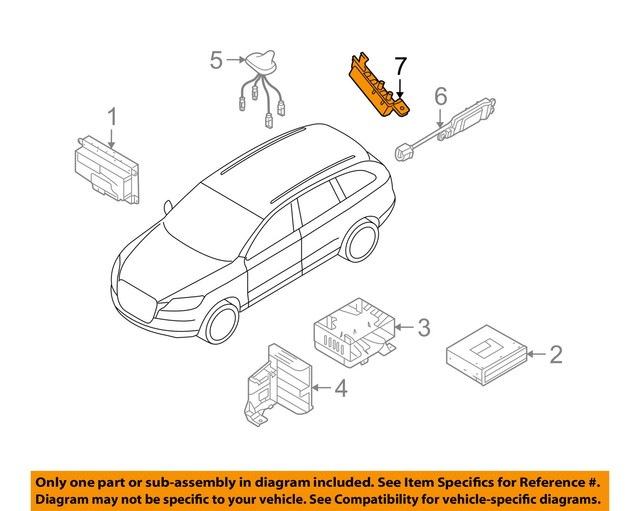 5
7
6
1
3
2
4

Only one part or sub-assembly in diagram included. See Item Specifics for Reference #.
Diagram may not be specific to your vehicle. See Compatibility for vehicle-specific diagrams.