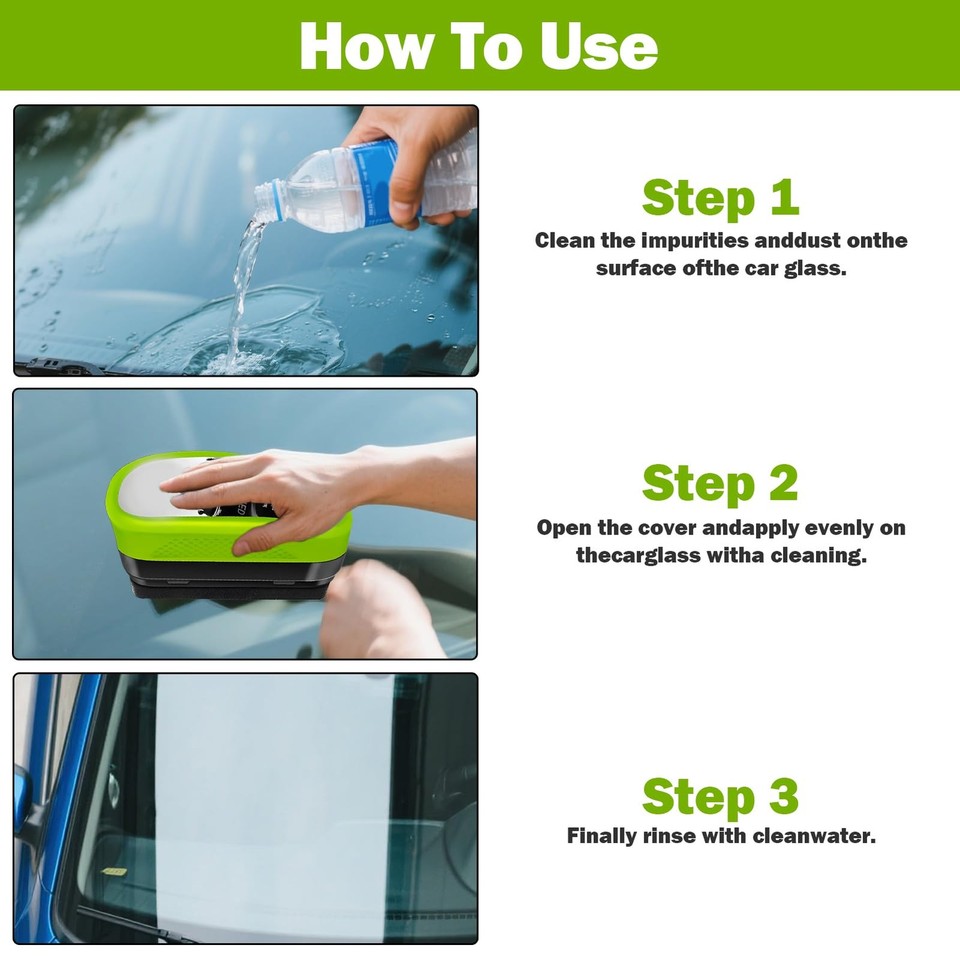 How To Use

Step 1
Clean the impurities anddust onthe surface ofthe car glass.

Step 2
Open the cover andapply evenly on thecarglass witha cleaning.

Step 3
Finally rinse with cleanwater.