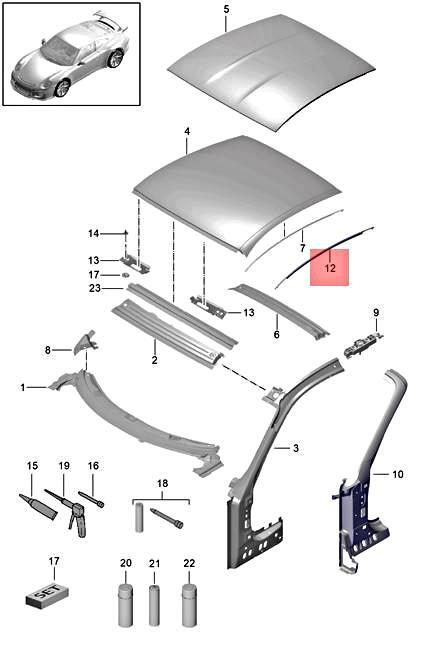 5
4
14
13
17
23
7
12
13
6
9
8
2
1
3
10
15
19
16
18
17
SET
20
21
22