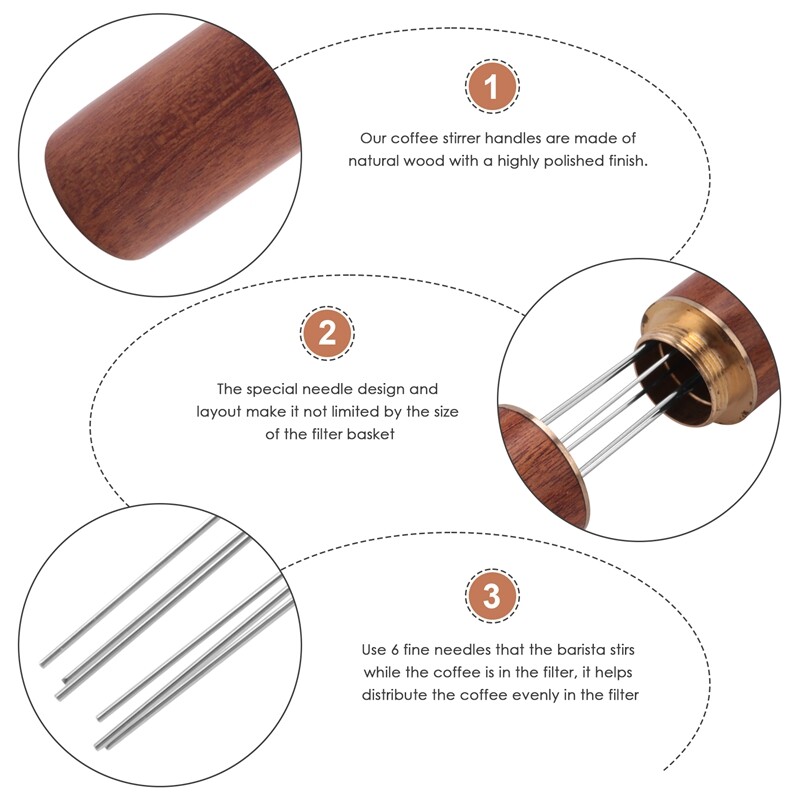 1

Our coffee stirrer handles are made of natural wood with a highly polished finish.

2

The special needle design and layout make it not limited by the size of the filter basket

3

Use 6 fine needles that the barista stirs while the coffee is in the filter, it helps distribute the coffee evenly in the filter