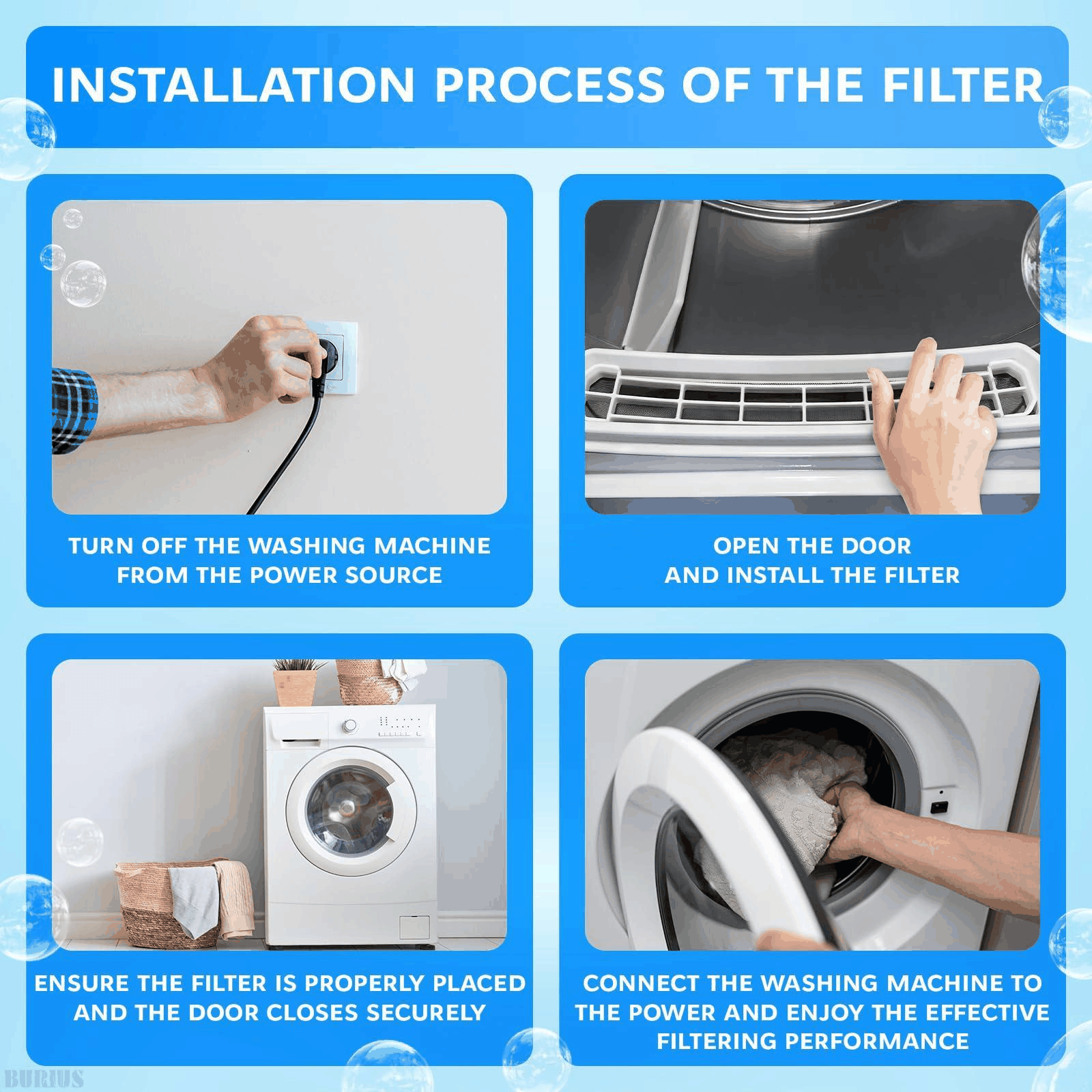 INSTALLATION PROCESS OF THE FILTER

TURN OFF THE WASHING MACHINE FROM THE POWER SOURCE

OPEN THE DOOR AND INSTALL THE FILTER

ENSURE THE FILTER IS PROPERLY PLACED AND THE DOOR CLOSES SECURELY

CONNECT THE WASHING MACHINE TO THE POWER AND ENJOY THE EFFECTIVE FILTERING PERFORMANCE

BURIUS