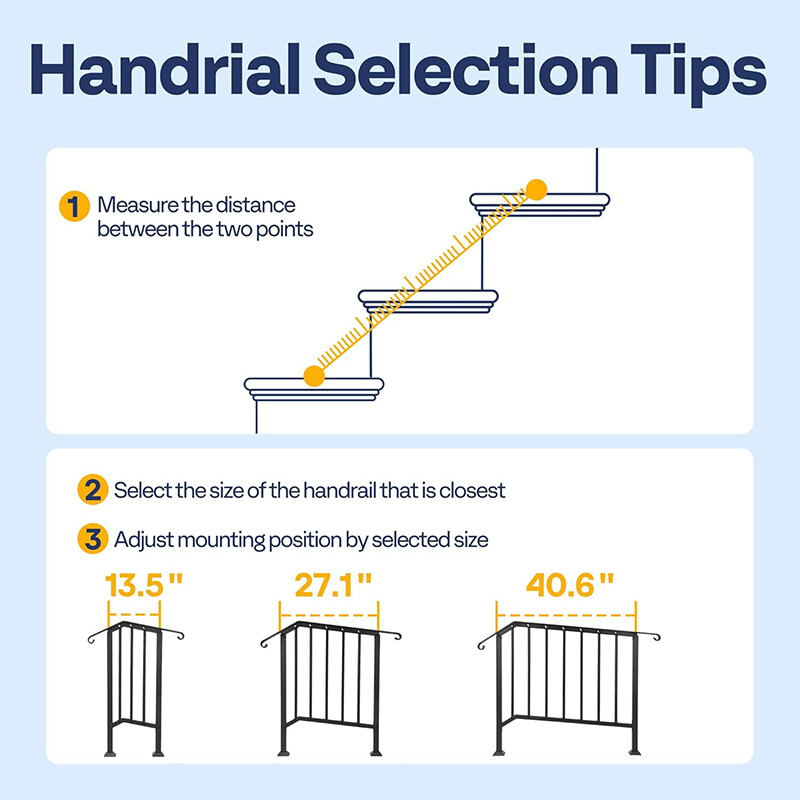 Handrial Selection Tips

1 Measure the distance between the two points

2 Select the size of the handrail that is closest

3 Adjust mounting position by selected size

13.5"

27.1"

40.6"