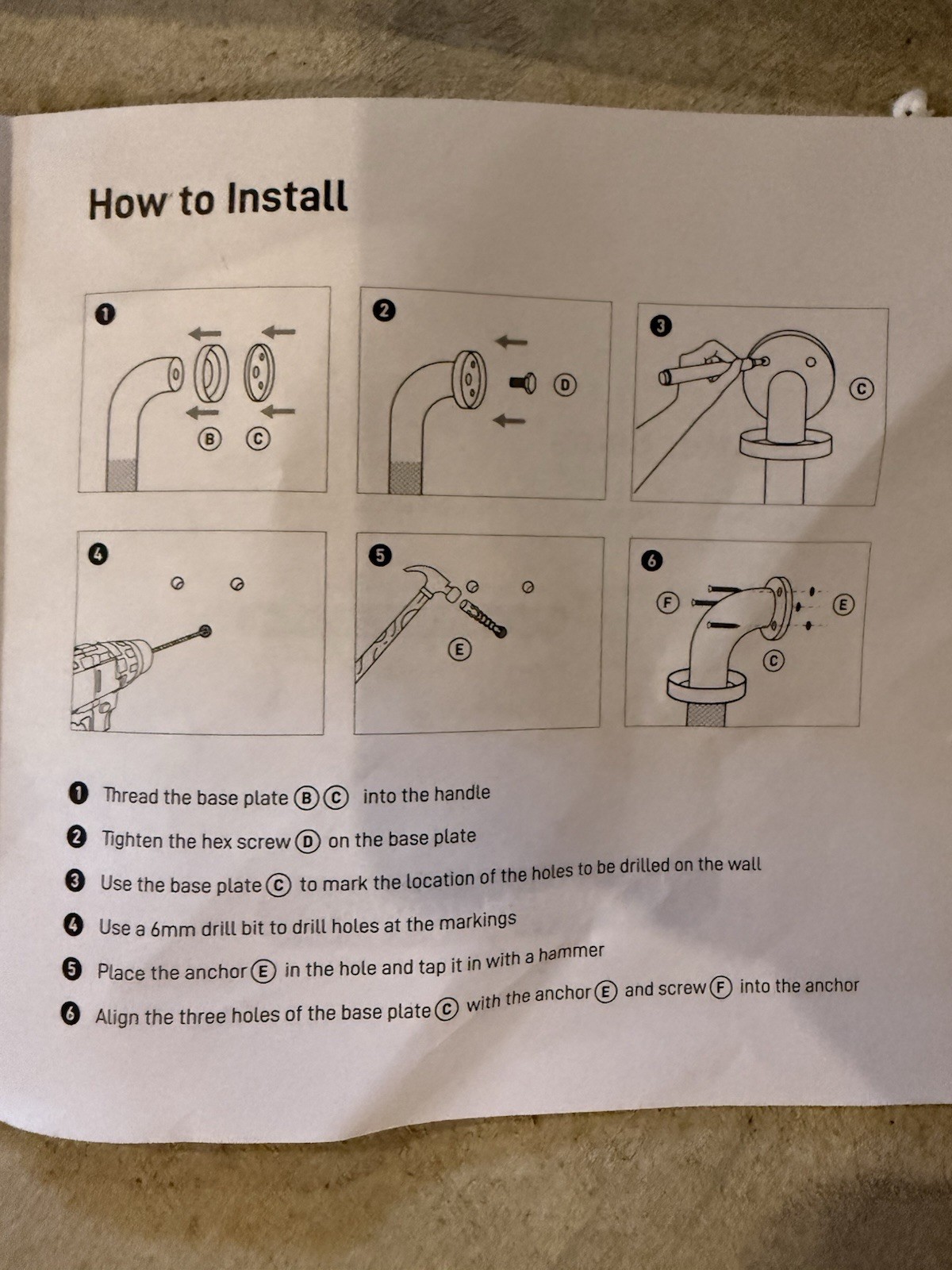 How to Install

1

B C

2

D

3

C

4

5

E

6

F E C

1 Thread the base plate B C into the handle

2 Tighten the hex screw D on the base plate

3 Use the base plate C to mark the location of the holes to be drilled on the wall

4 Use a 6mm drill bit to drill holes at the markings

5 Place the anchor E in the hole and tap it in with a hammer

6 Align the three holes of the base plate C with the anchor E and screw F into the anchor