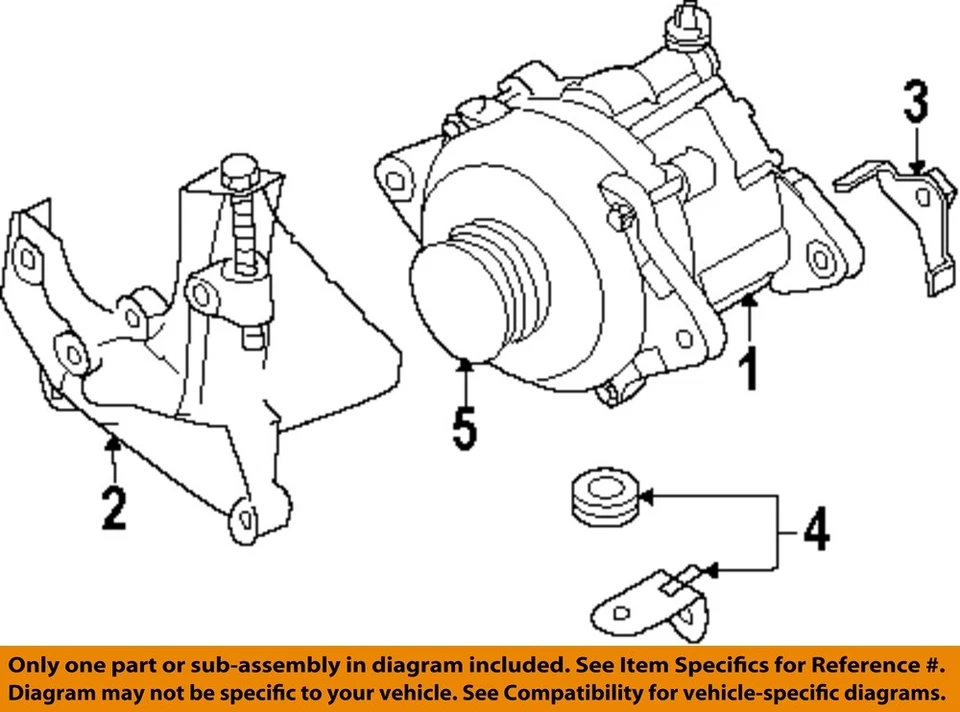 3

1

5

2

4

Only one part or sub-assembly in diagram included. See Item Specifics for Reference #.
Diagram may not be specific to your vehicle. See Compatibility for vehicle-specific diagrams.