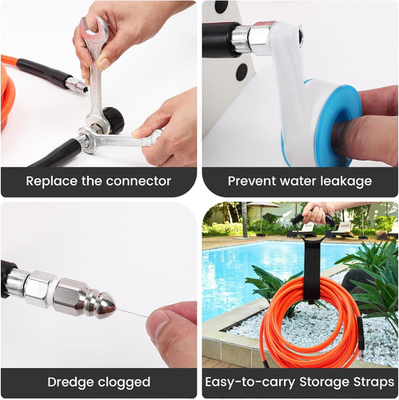 Replace the connector

Prevent water leakage

Dredge clogged

Easy-to-carry Storage Straps