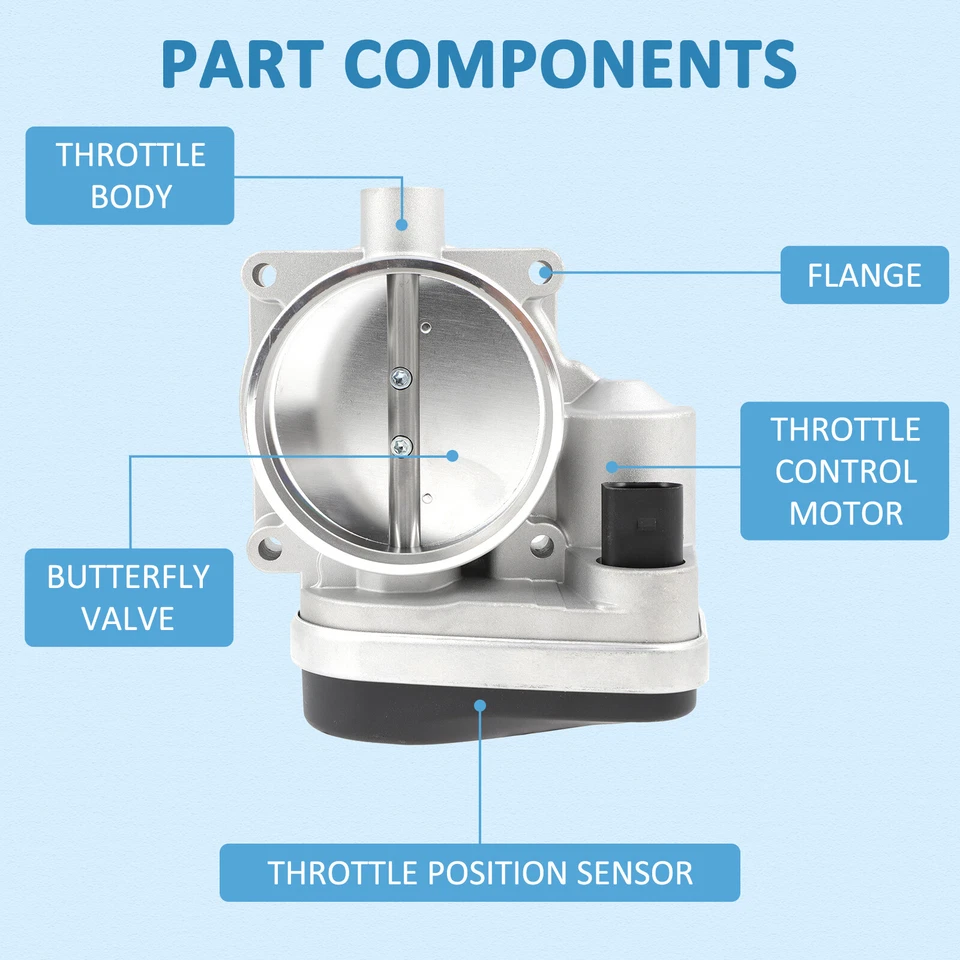 PART COMPONENTS

THROTTLE BODY

FLANGE

THROTTLE CONTROL MOTOR

BUTTERFLY VALVE

THROTTLE POSITION SENSOR