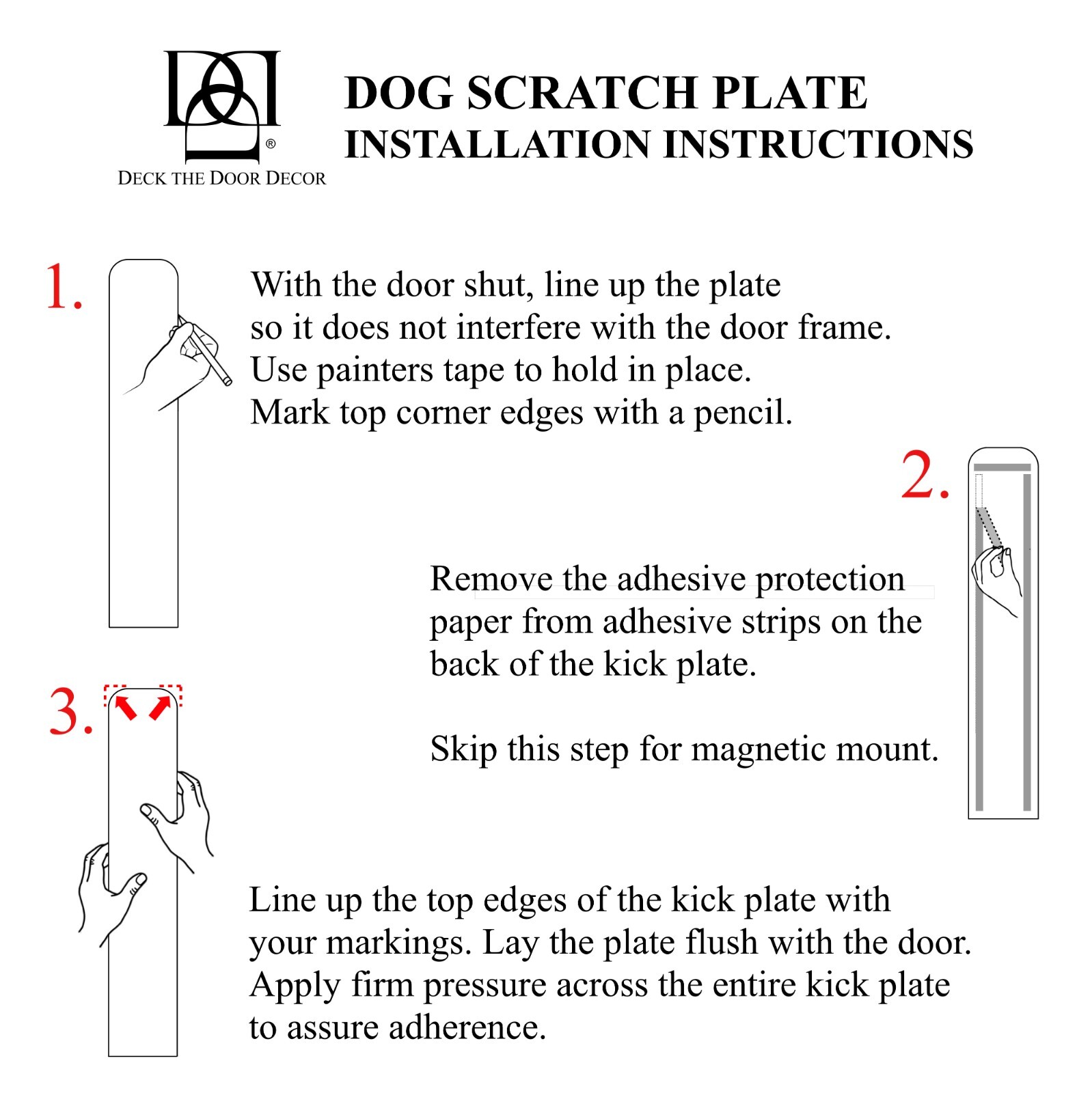 ®
DECK THE DOOR DECOR

DOG SCRATCH PLATE
INSTALLATION INSTRUCTIONS

1.

With the door shut, line up the plate so it does not interfere with the door frame. Use painters tape to hold in place. Mark top corner edges with a pencil.

2.

Remove the adhesive protection paper from adhesive strips on the back of the kick plate.

Skip this step for magnetic mount.

3.

Line up the top edges of the kick plate with your markings. Lay the plate flush with the door. Apply firm pressure across the entire kick plate to assure adherence.