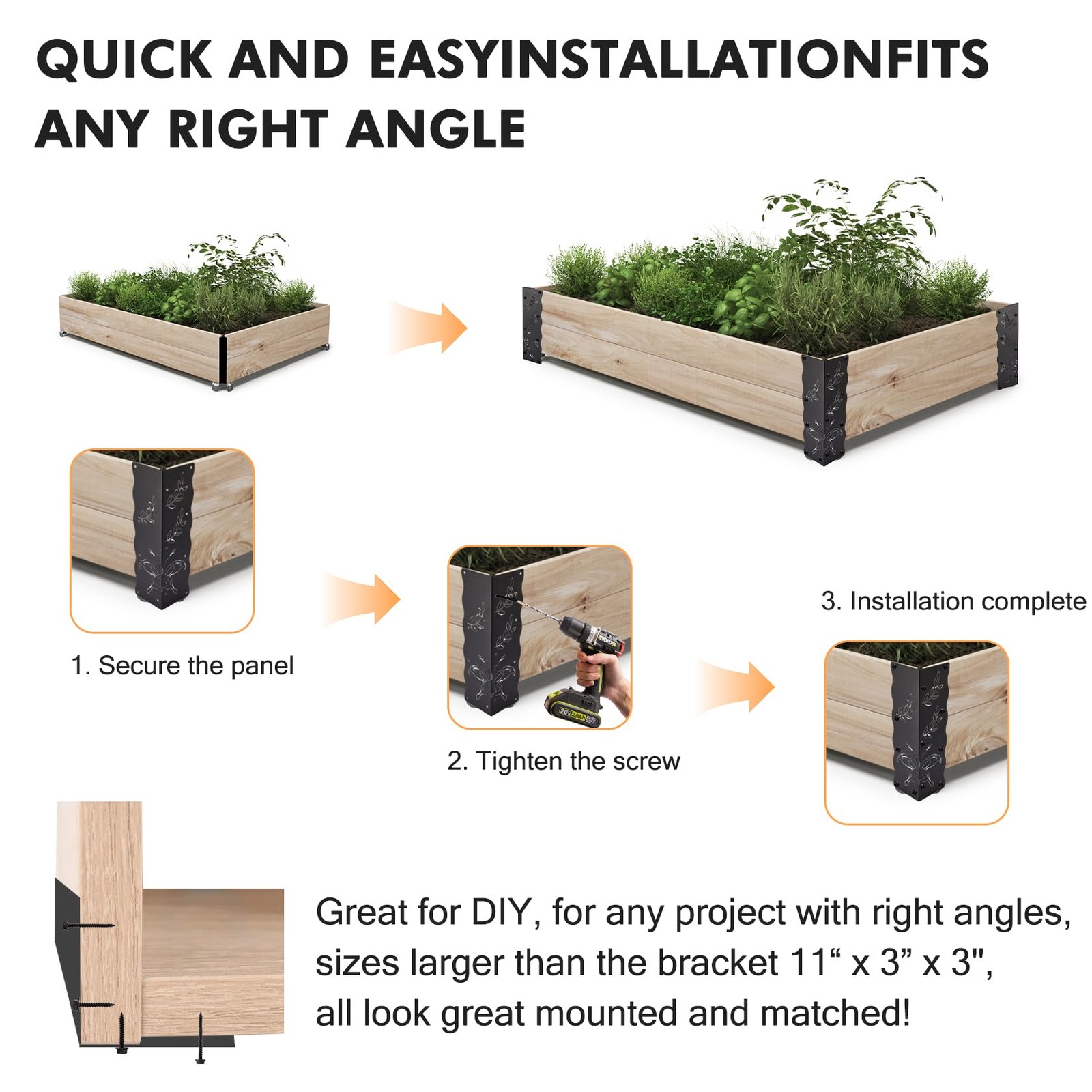 QUICK AND EASYINSTALLATIONFITS ANY RIGHT ANGLE

1. Secure the panel

WORX

20V 2.0Ah

2. Tighten the screw

3. Installation complete

Great for DIY, for any project with right angles, sizes larger than the bracket 11“ x 3” x 3", all look great mounted and matched!