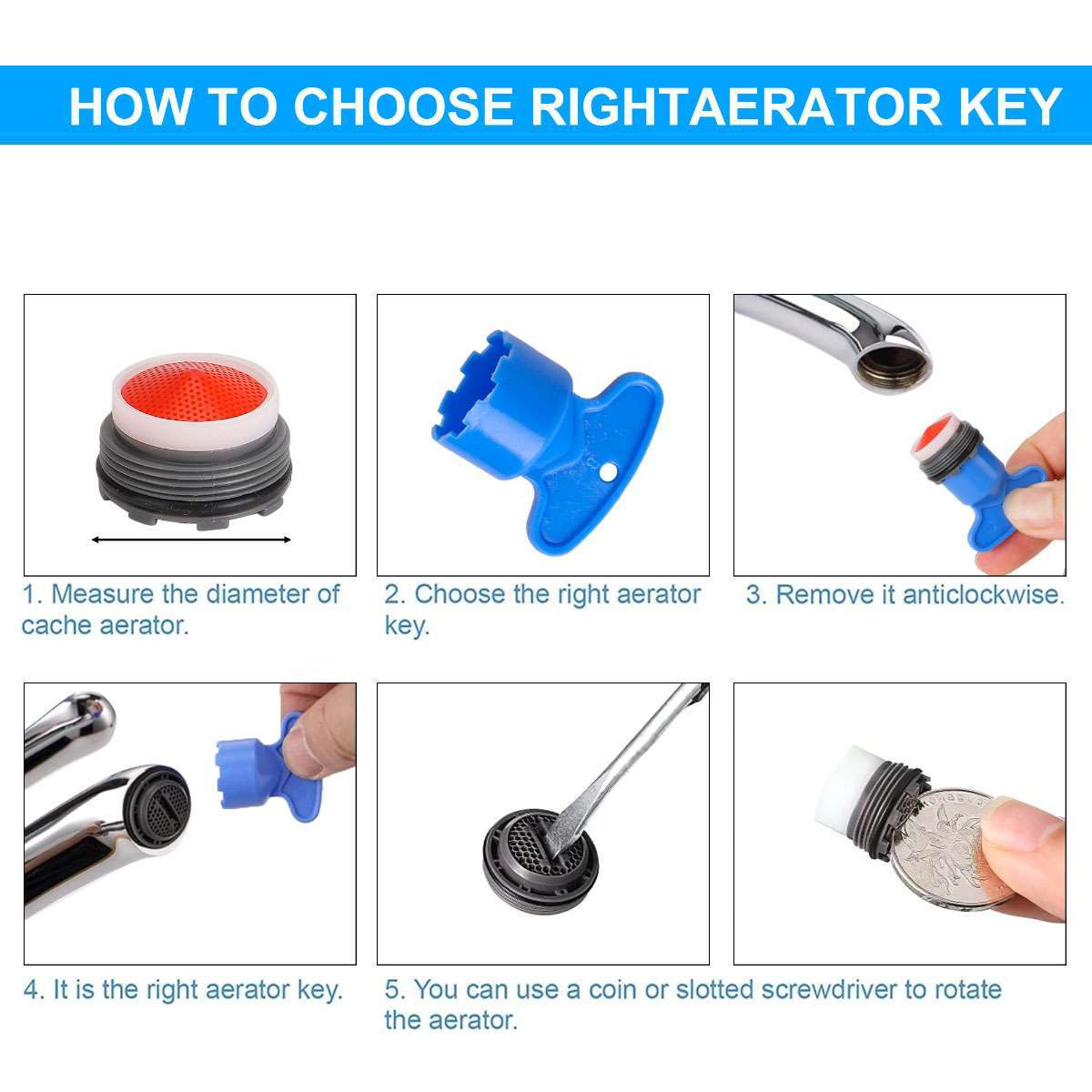 HOW TO CHOOSE RIGHTAERATOR KEY

1. Measure the diameter of cache aerator.

2. Choose the right aerator key.

3. Remove it anticlockwise.

4. It is the right aerator key.

5. You can use a coin or slotted screwdriver to rotate the aerator.