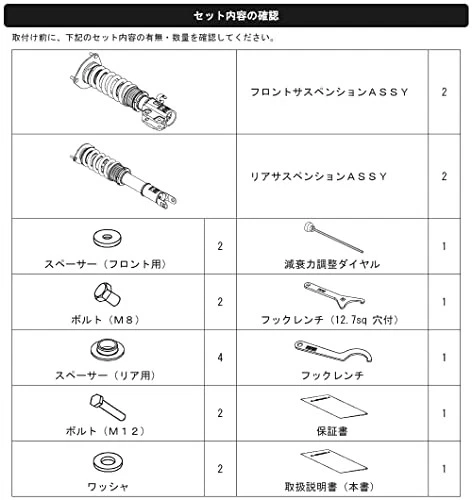 セット内容の確認

取付け前に、下記のセット内容の有無・数量を確認してください。

| | | | |
|---|---|---|---|
| | | フロントサスペンションＡＳＳＹ | 2 |
| | | リアサスペンションＡＳＳＹ | 2 |
| スペーサー（フロント用） | 2 | 減衰力調整ダイヤル | 1 |
| ボルト（Ｍ８） | 2 | フックレンチ（12.7sq 穴付） | 1 |
| スペーサー（リア用） | 4 | フックレンチ | 1 |
| ボルト（Ｍ１２） | 2 | 保証書 | 1 |
| ワッシャ | 2 | 取扱説明書（本書） | 1 |