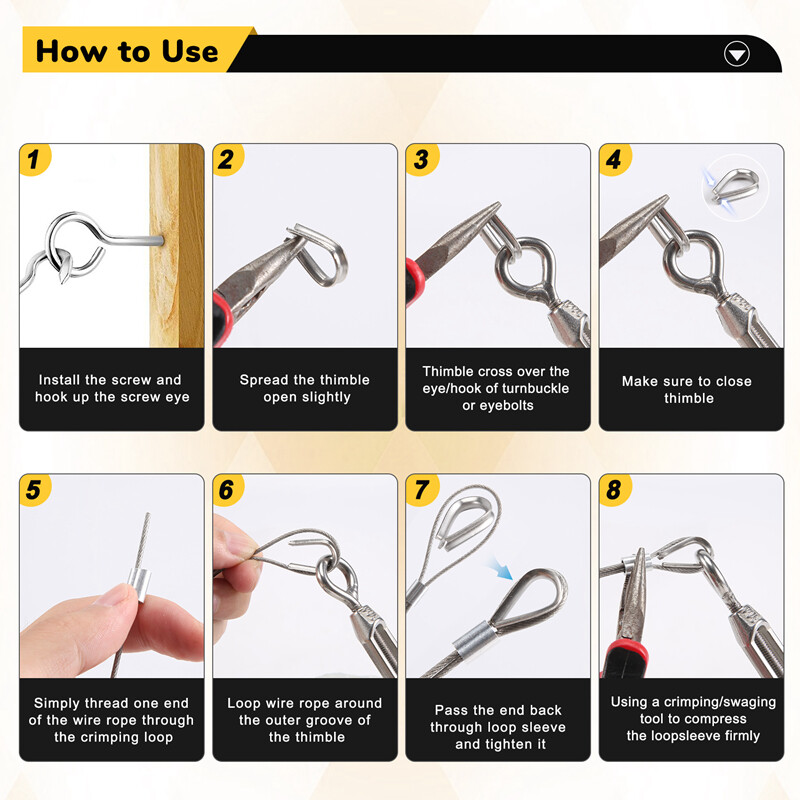 How to Use

1
Install the screw and hook up the screw eye

2
Spread the thimble open slightly

3
Thimble cross over the eye/hook of turnbuckle or eyebolts

4
Make sure to close thimble

5
Simply thread one end of the wire rope through the crimping loop

6
Loop wire rope around the outer groove of the thimble

7
Pass the end back through loop sleeve and tighten it

8
Using a crimping/swaging tool to compress the loopsleeve firmly