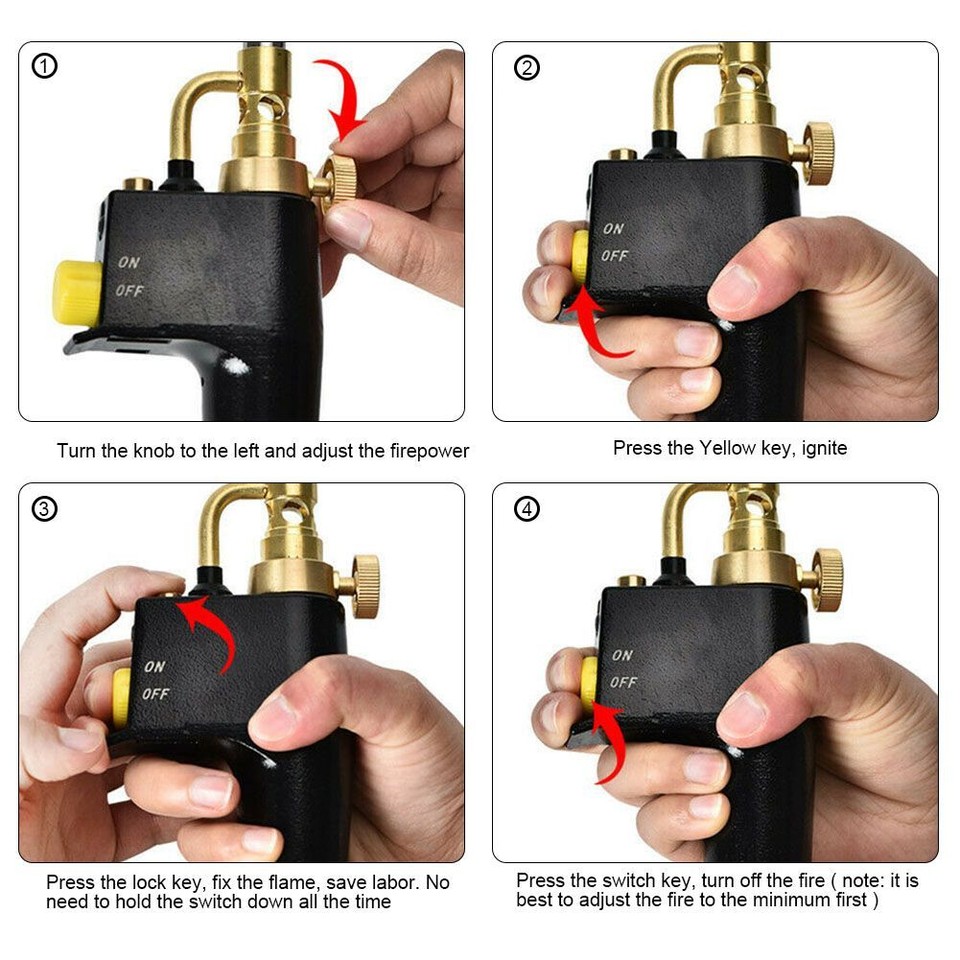 ①

ON
OFF

Turn the knob to the left and adjust the firepower

②

ON
OFF

Press the Yellow key, ignite

③

ON
OFF

Press the lock key, fix the flame, save labor. No need to hold the switch down all the time

④

ON
OFF

Press the switch key, turn off the fire ( note: it is best to adjust the fire to the minimum first )