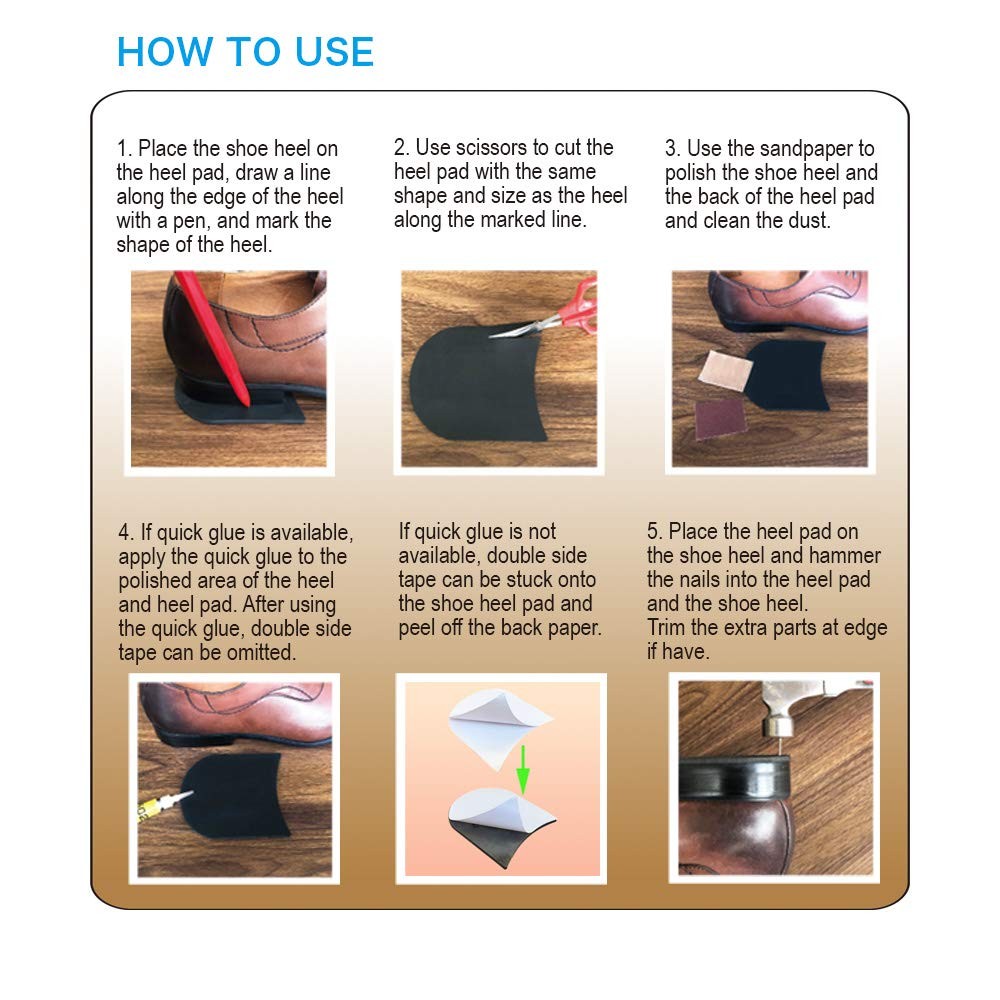 HOW TO USE

1. Place the shoe heel on the heel pad, draw a line along the edge of the heel with a pen, and mark the shape of the heel.

2. Use scissors to cut the heel pad with the same shape and size as the heel along the marked line.

3. Use the sandpaper to polish the shoe heel and the back of the heel pad and clean the dust.

4. If quick glue is available, apply the quick glue to the polished area of the heel and heel pad. After using the quick glue, double side tape can be omitted.

If quick glue is not available, double side tape can be stuck onto the shoe heel pad and peel off the back paper.

5. Place the heel pad on the shoe heel and hammer the nails into the heel pad and the shoe heel.
Trim the extra parts at edge if have.