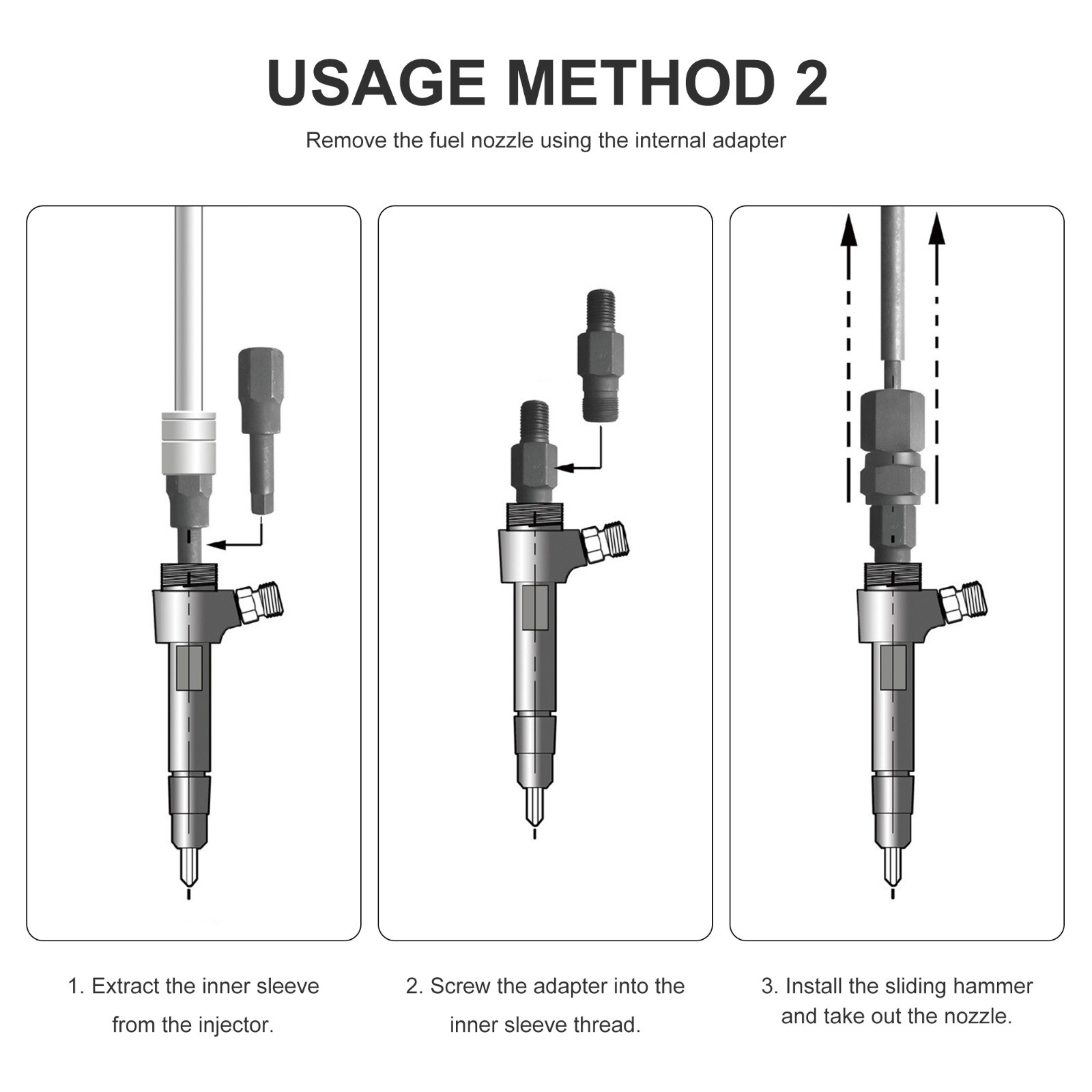 USAGE METHOD 2

Remove the fuel nozzle using the internal adapter

1. Extract the inner sleeve from the injector.

2. Screw the adapter into the inner sleeve thread.

3. Install the sliding hammer and take out the nozzle.