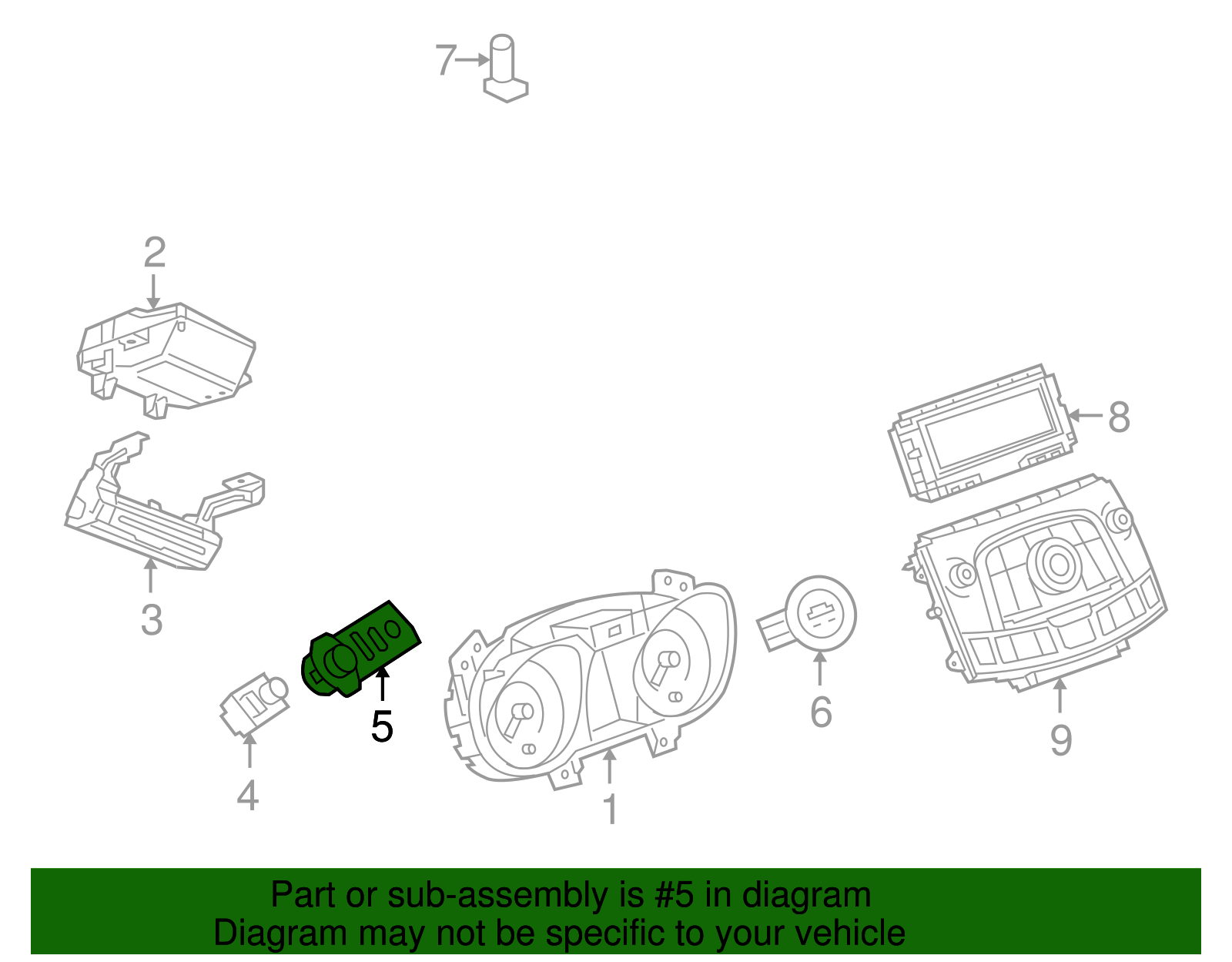 7

2

8

3

5

6

9

4

1

Part or sub-assembly is #5 in diagram
Diagram may not be specific to your vehicle