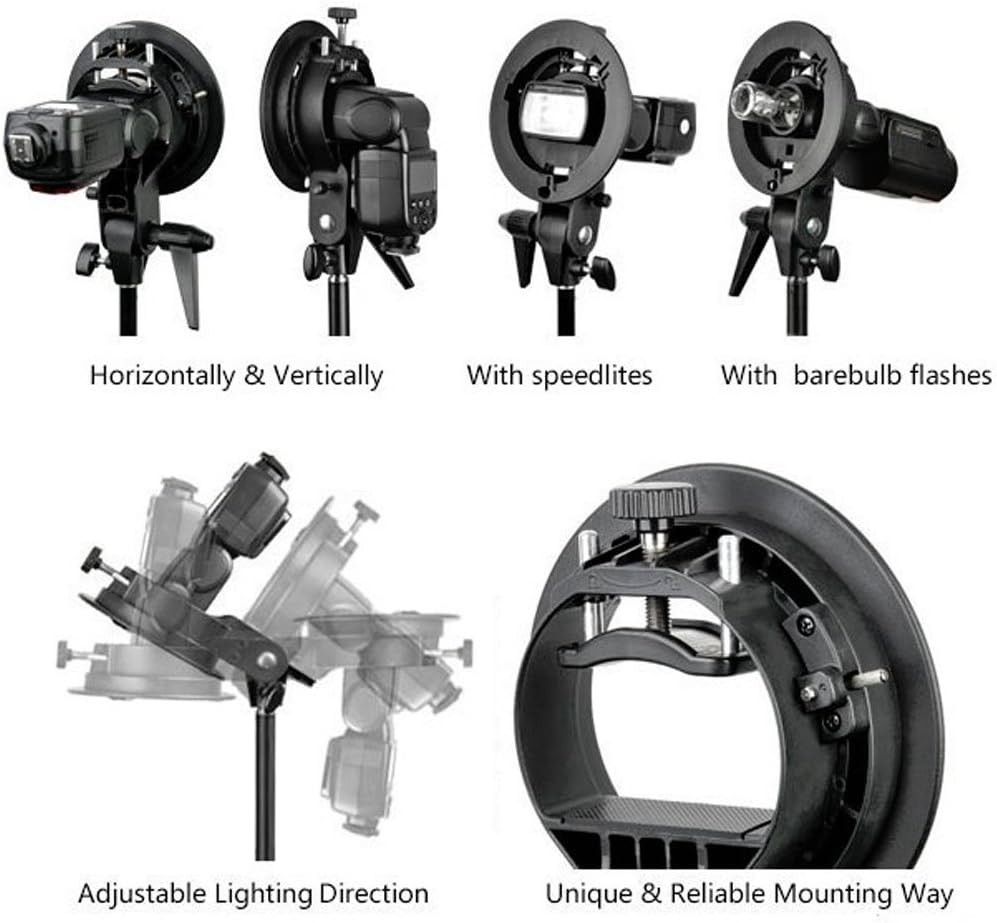 Horizontally & Vertically

With speedlites

With barebulb flashes

Adjustable Lighting Direction

Unique & Reliable Mounting Way