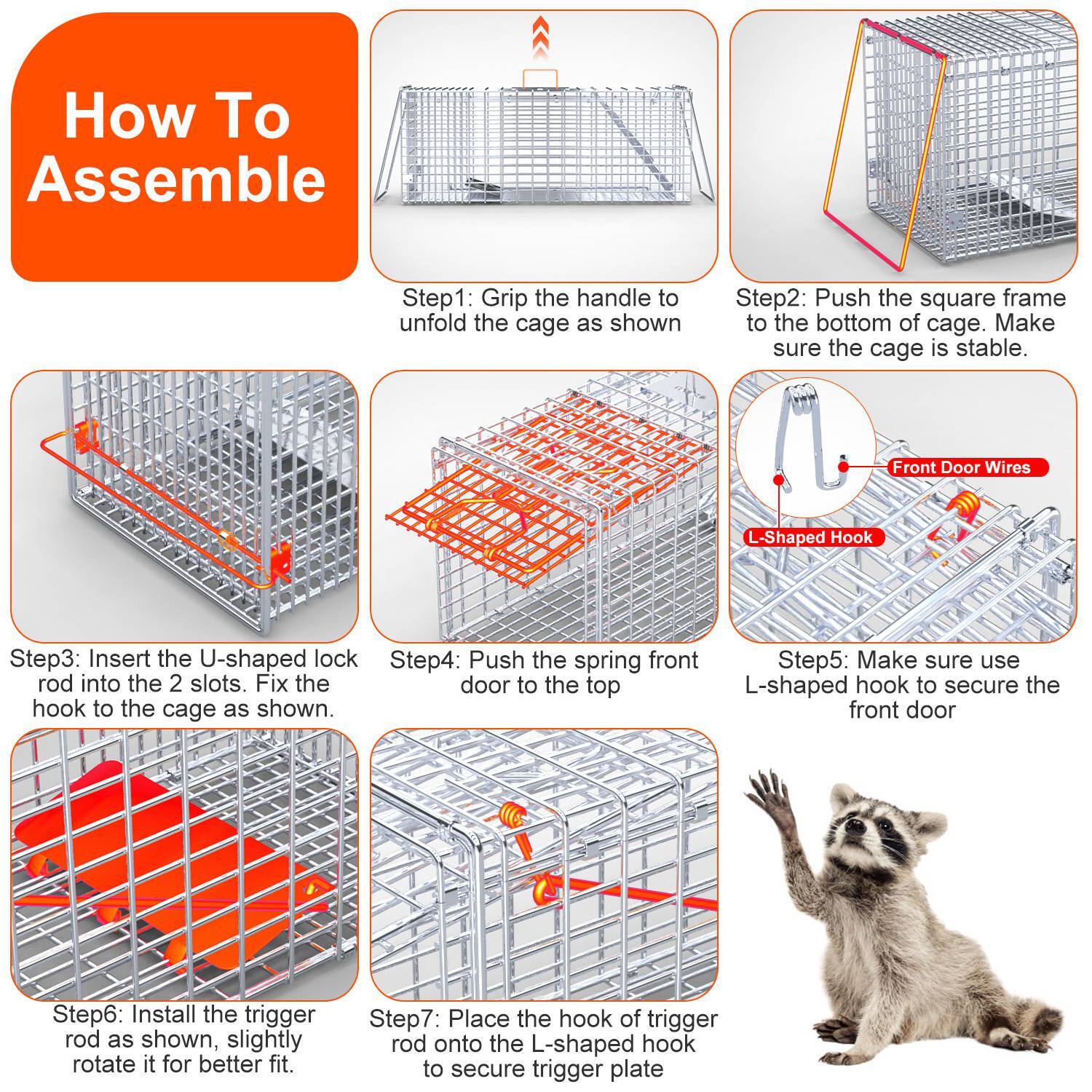 How To Assemble

Step1: Grip the handle to unfold the cage as shown

Step2: Push the square frame to the bottom of cage. Make sure the cage is stable.

Step3: Insert the U-shaped lock rod into the 2 slots. Fix the hook to the cage as shown.

Step4: Push the spring front door to the top

Front Door Wires

L-Shaped Hook

Step5: Make sure use L-shaped hook to secure the front door

Step6: Install the trigger rod as shown, slightly rotate it for better fit.

Step7: Place the hook of trigger rod onto the L-shaped hook to secure trigger plate