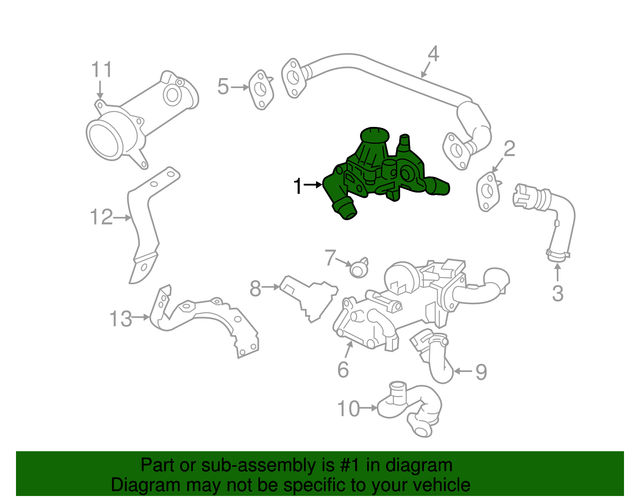 11
5
4
2
1
12
3
7
8
13
6
9
10

Part or sub-assembly is #1 in diagram
Diagram may not be specific to your vehicle