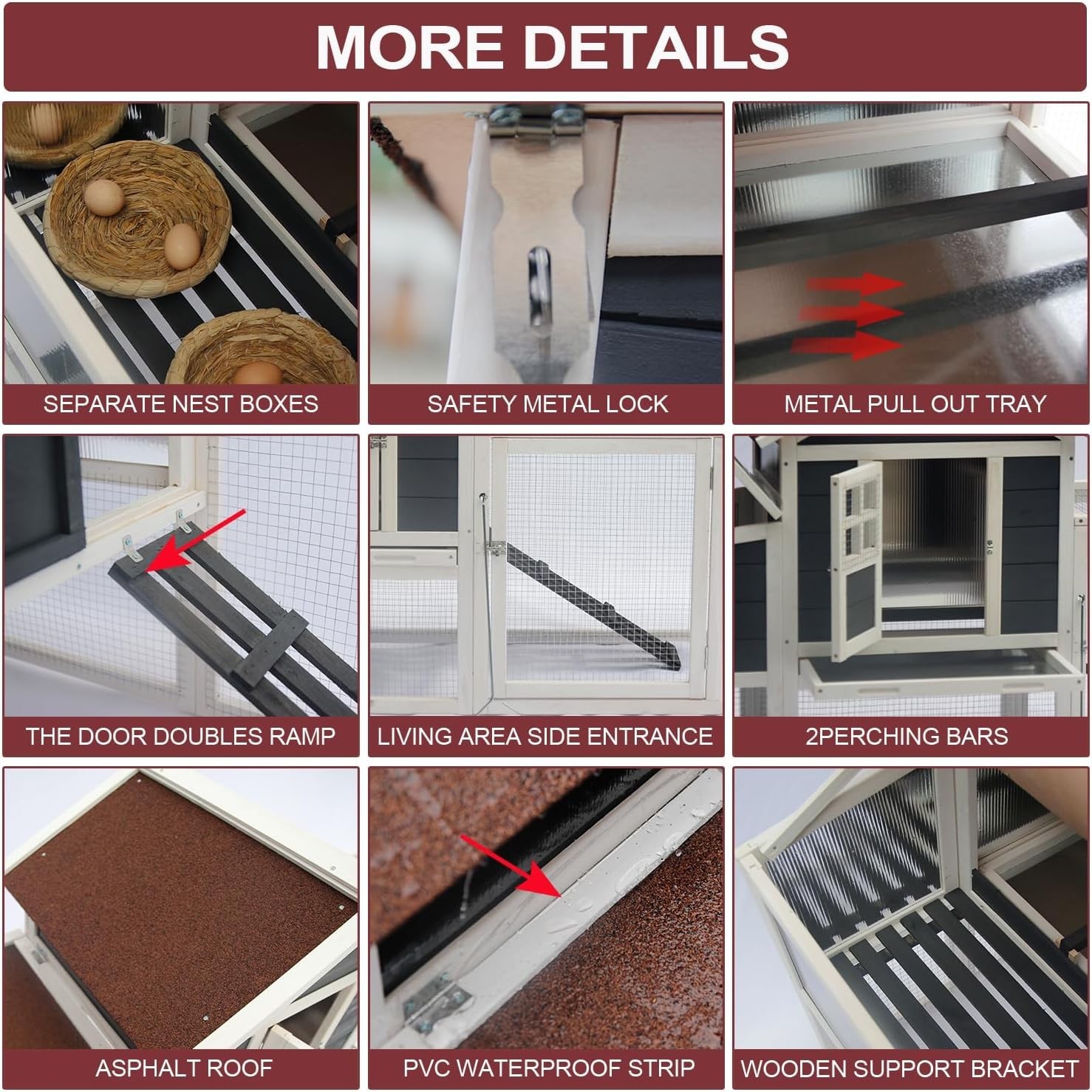 MORE DETAILS

SEPARATE NEST BOXES

SAFETY METAL LOCK

METAL PULL OUT TRAY

THE DOOR DOUBLES RAMP

LIVING AREA SIDE ENTRANCE

2PERCHING BARS

ASPHALT ROOF

PVC WATERPROOF STRIP

WOODEN SUPPORT BRACKET