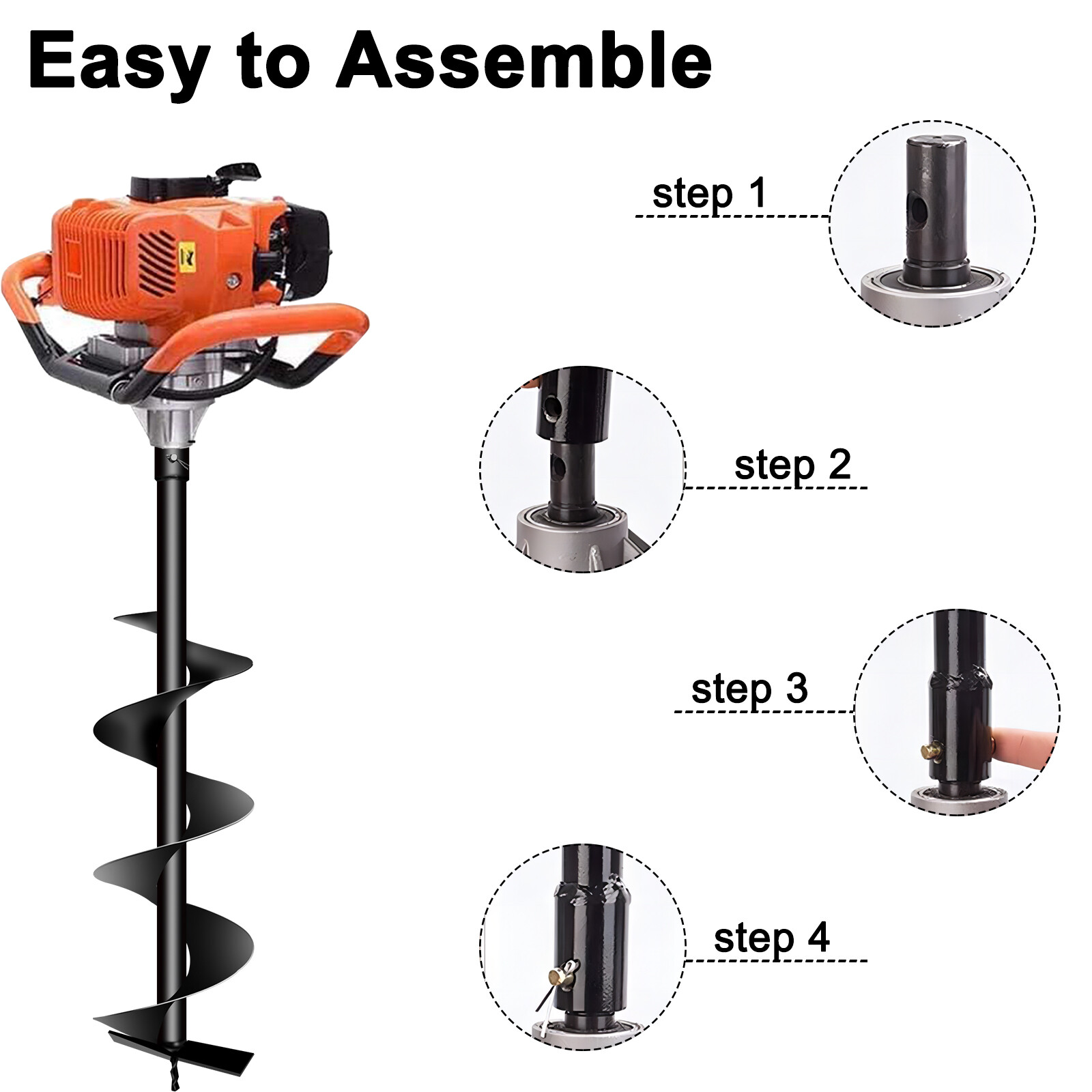 Easy to Assemble

step 1

step 2

step 3

step 4