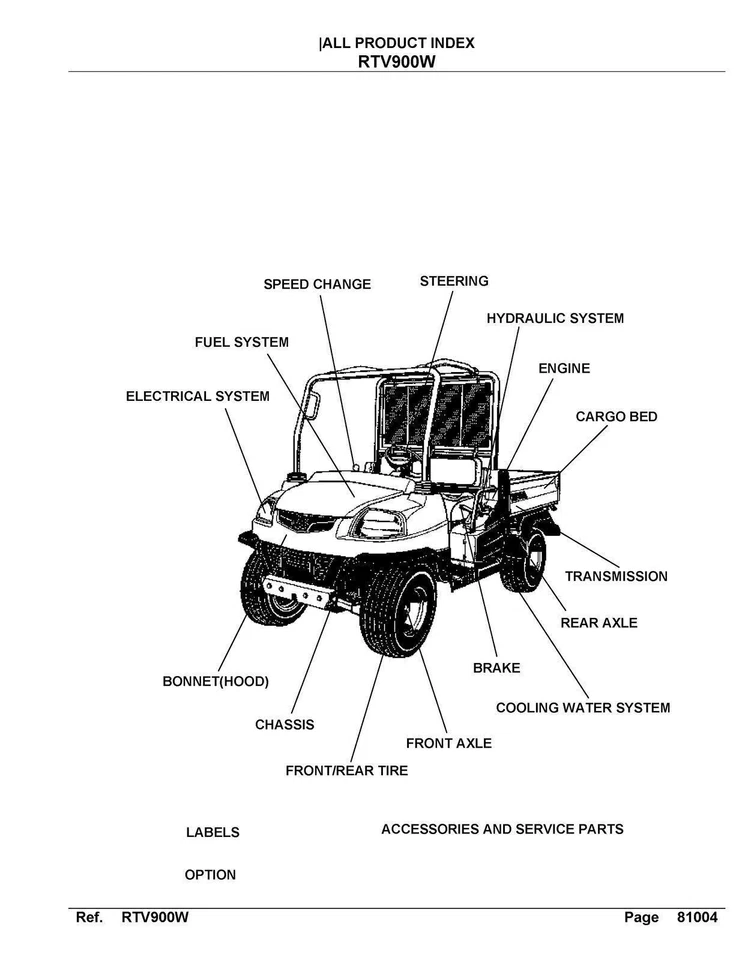 |ALL PRODUCT INDEX
RTV900W

SPEED CHANGE
STEERING
HYDRAULIC SYSTEM
FUEL SYSTEM
ENGINE
ELECTRICAL SYSTEM
CARGO BED
TRANSMISSION
REAR AXLE
BRAKE
BONNET(HOOD)
COOLING WATER SYSTEM
CHASSIS
FRONT AXLE
FRONT/REAR TIRE

LABELS
ACCESSORIES AND SERVICE PARTS

OPTION

Ref. RTV900W
Page 81004