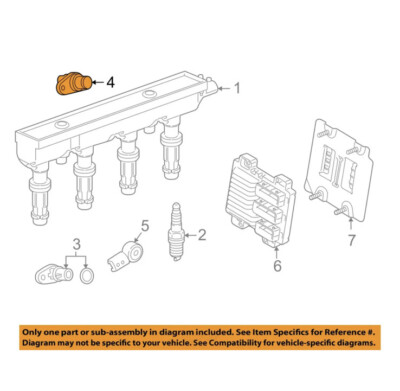 4
1
5
2
3
6
7

Only one part or sub-assembly in diagram included. See Item Specifics for Reference #. Diagram may not be specific to your vehicle. See Compatibility for vehicle-specific diagrams.