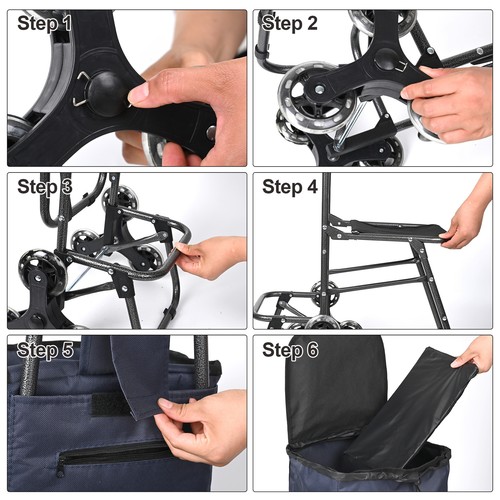 Step 1

Step 2

Step 3

Step 4

Step 5

Step 6