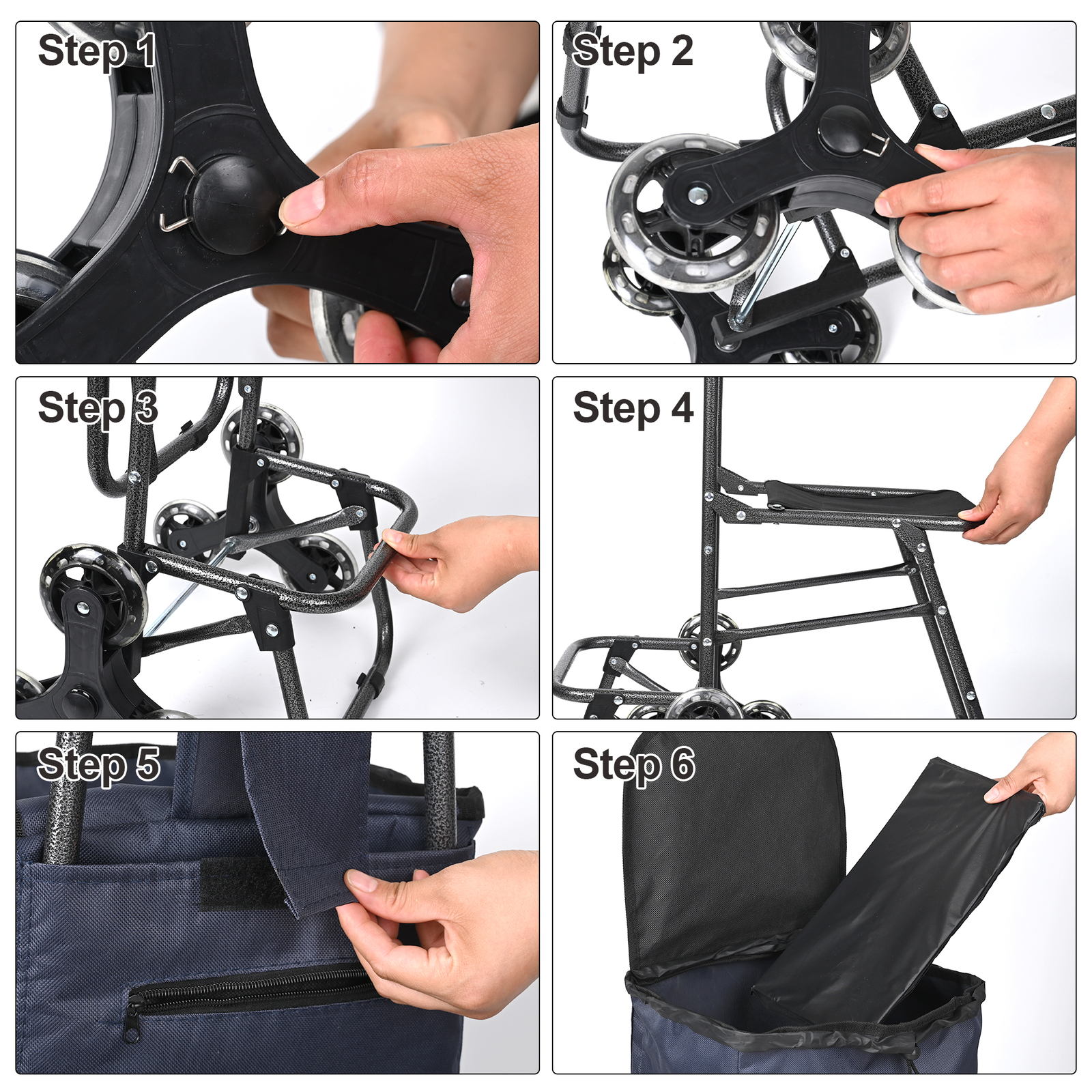 Step 1

Step 2

Step 3

Step 4

Step 5

Step 6