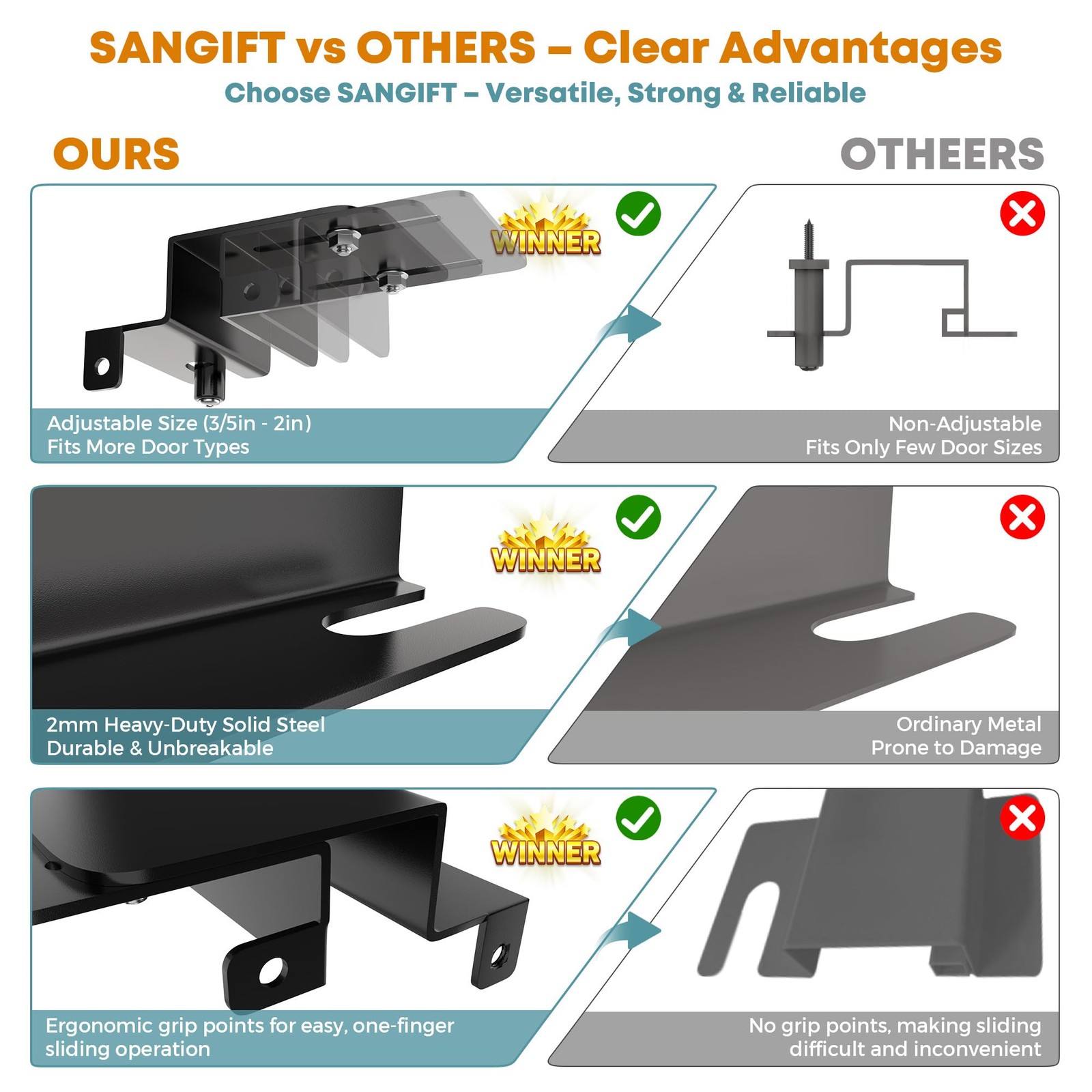 SANGIFT vs OTHERS – Clear Advantages
Choose SANGIFT – Versatile, Strong & Reliable

OURS

OTHEERS

WINNER

Adjustable Size (3/5in - 2in)
Fits More Door Types

Non-Adjustable
Fits Only Few Door Sizes

WINNER

2mm Heavy-Duty Solid Steel
Durable & Unbreakable

Ordinary Metal
Prone to Damage

WINNER

Ergonomic grip points for easy, one-finger sliding operation

No grip points, making sliding difficult and inconvenient