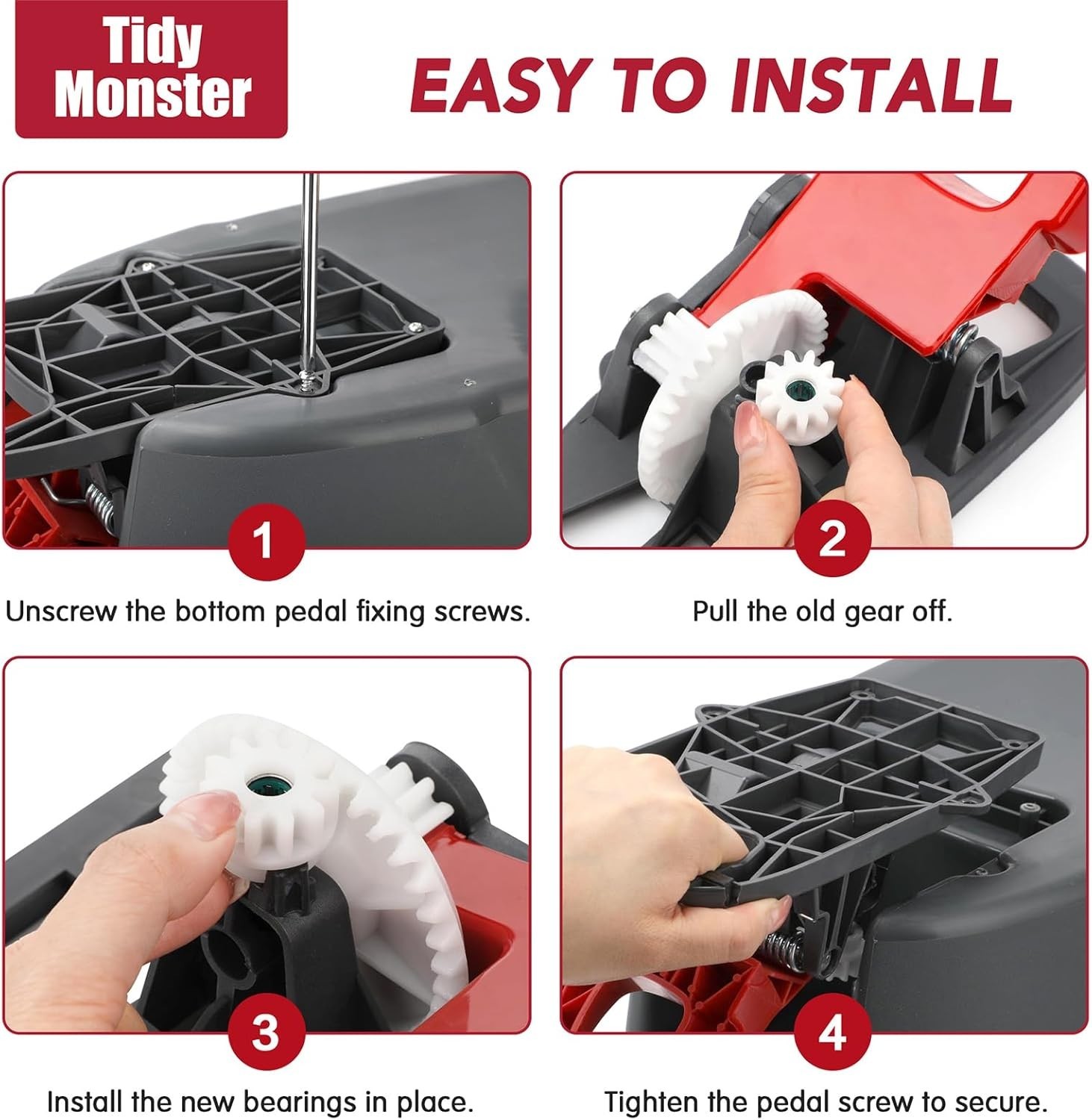 Tidy Monster

EASY TO INSTALL

1

Unscrew the bottom pedal fixing screws.

2

Pull the old gear off.

3

Install the new bearings in place.

4

Tighten the pedal screw to secure.