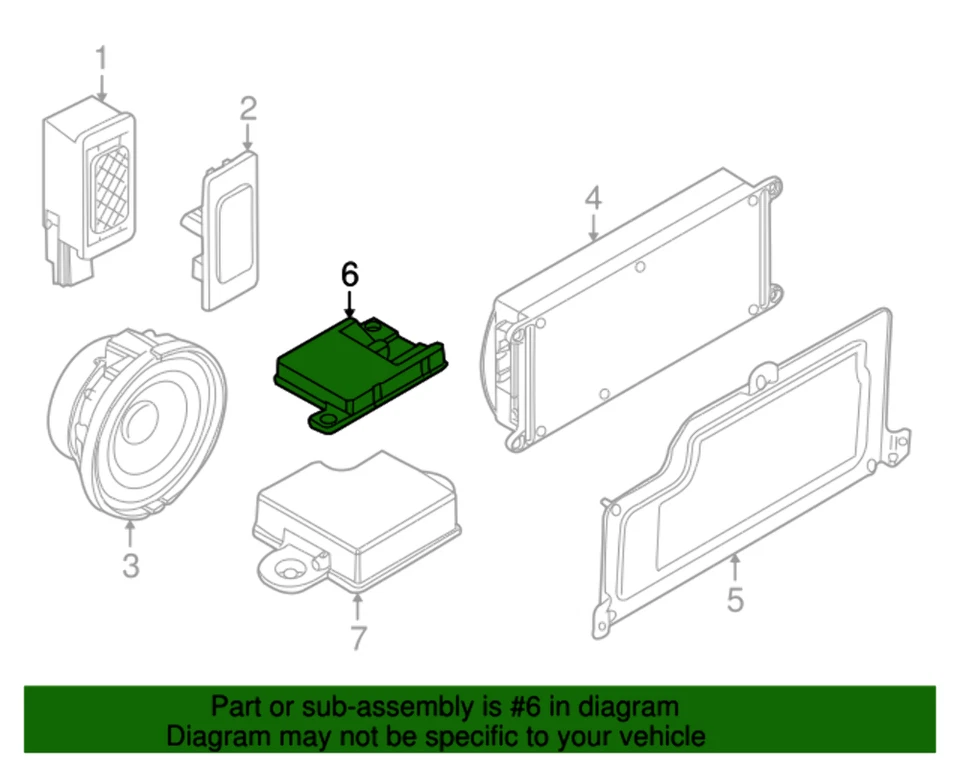 1
2
6
4
3
7
5

Part or sub-assembly is #6 in diagram
Diagram may not be specific to your vehicle