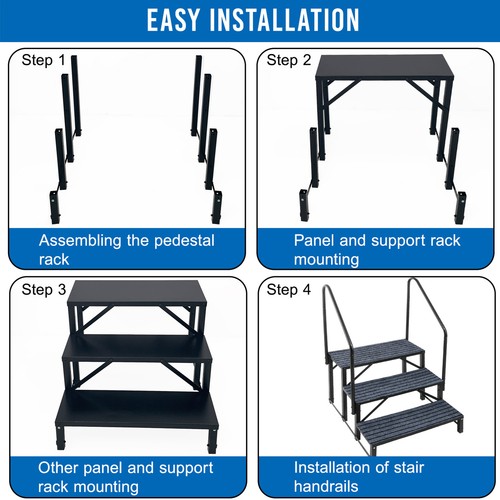 EASY INSTALLATION

Step 1

Assembling the pedestal rack

Step 2

Panel and support rack mounting

Step 3

Other panel and support rack mounting

Step 4

Installation of stair handrails