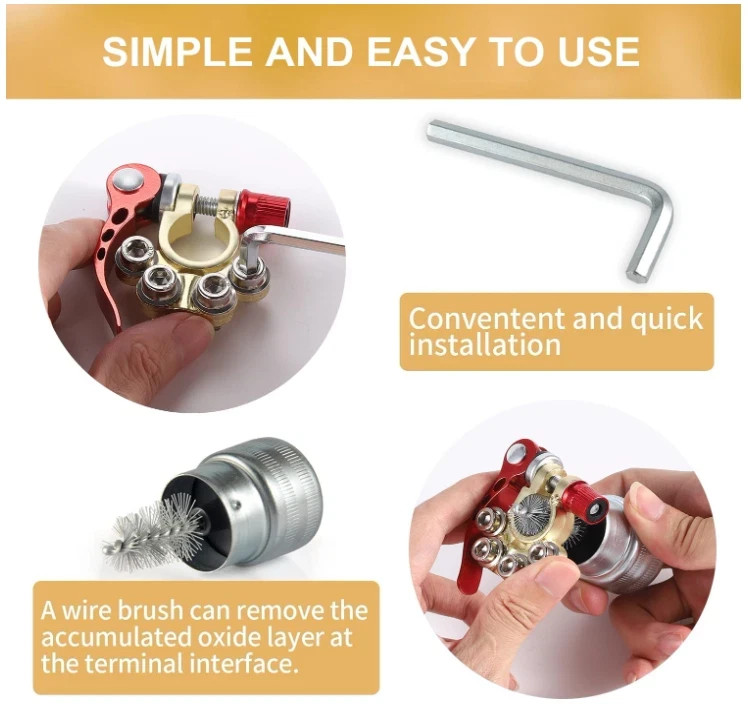 SIMPLE AND EASY TO USE

Conventent and quick installation

A wire brush can remove the accumulated oxide layer at the terminal interface.