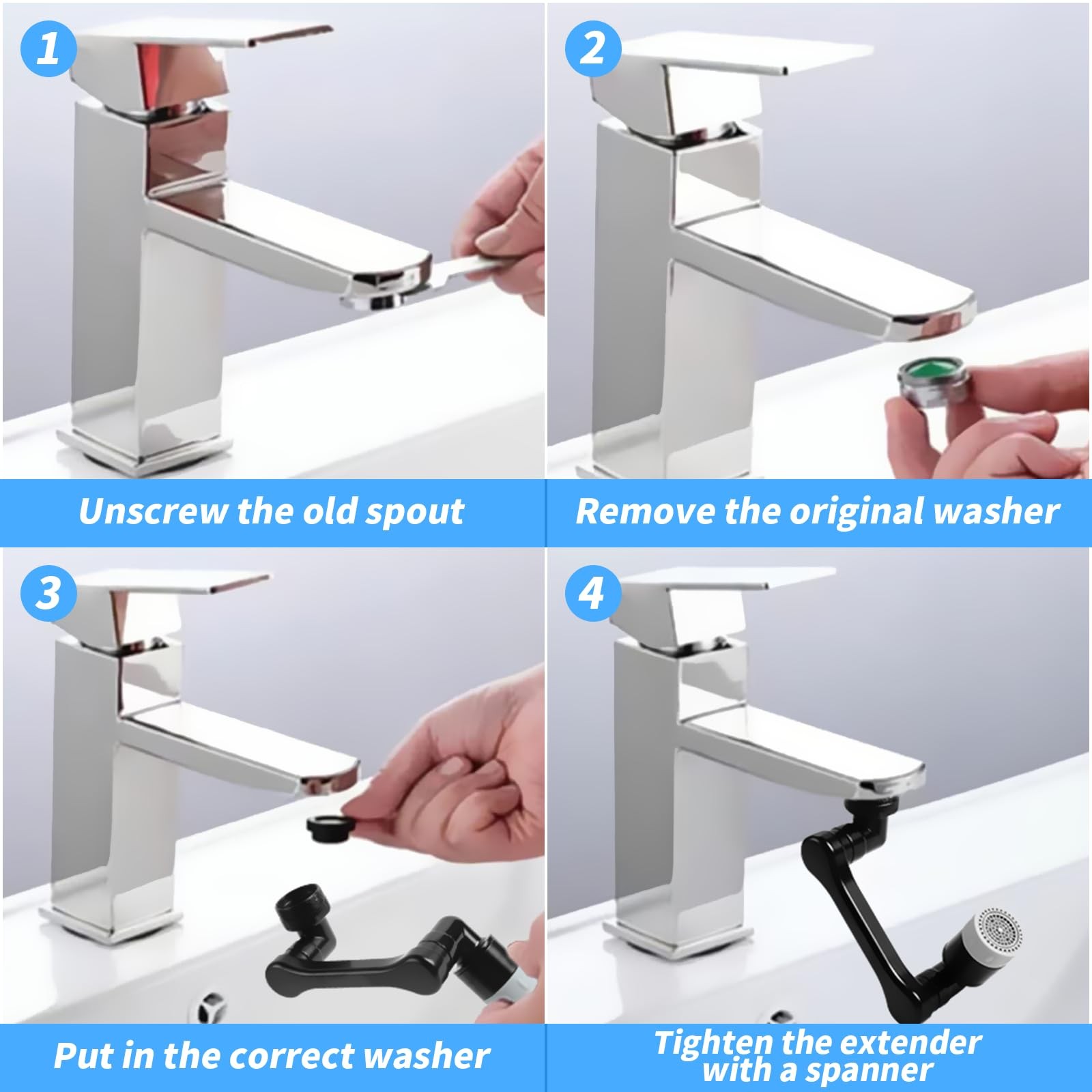 1

Unscrew the old spout

2

Remove the original washer

3

Put in the correct washer

4

Tighten the extender with a spanner