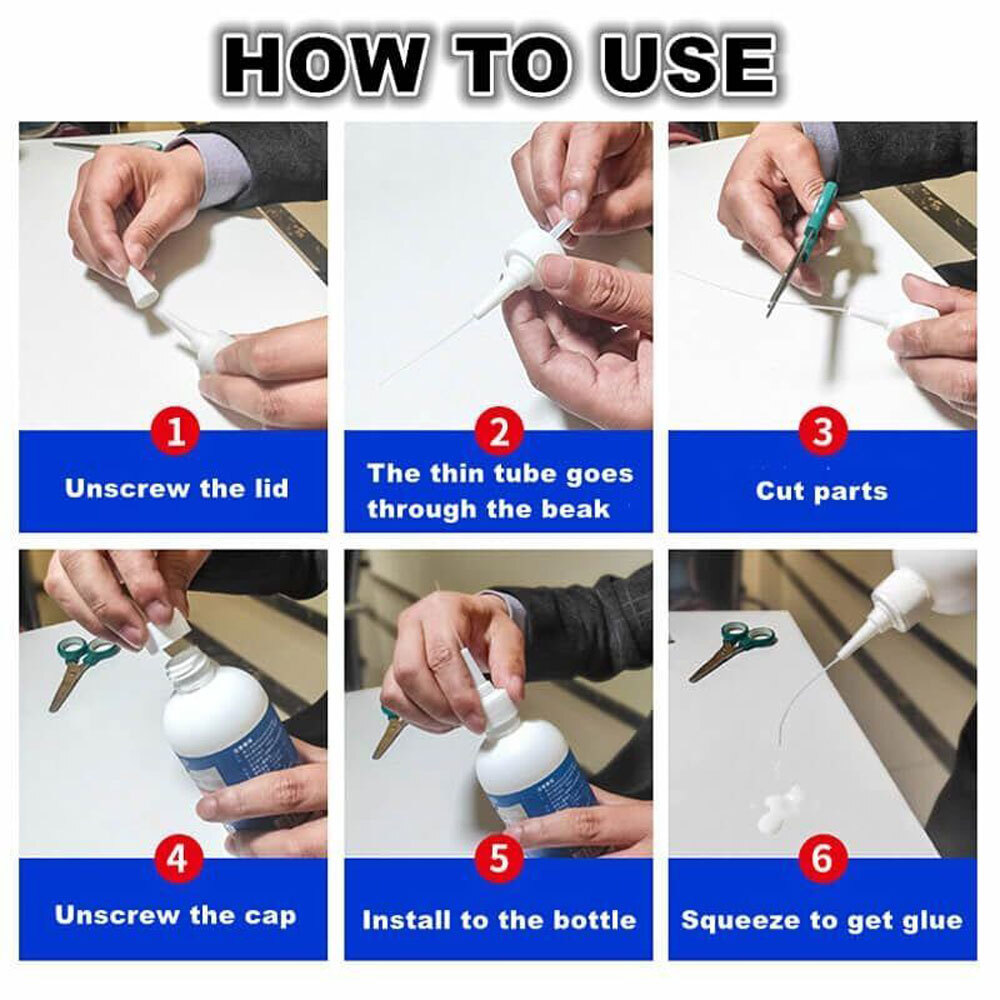 HOW TO USE

1
Unscrew the lid

2
The thin tube goes through the beak

3
Cut parts

4
Unscrew the cap

5
Install to the bottle

6
Squeeze to get glue