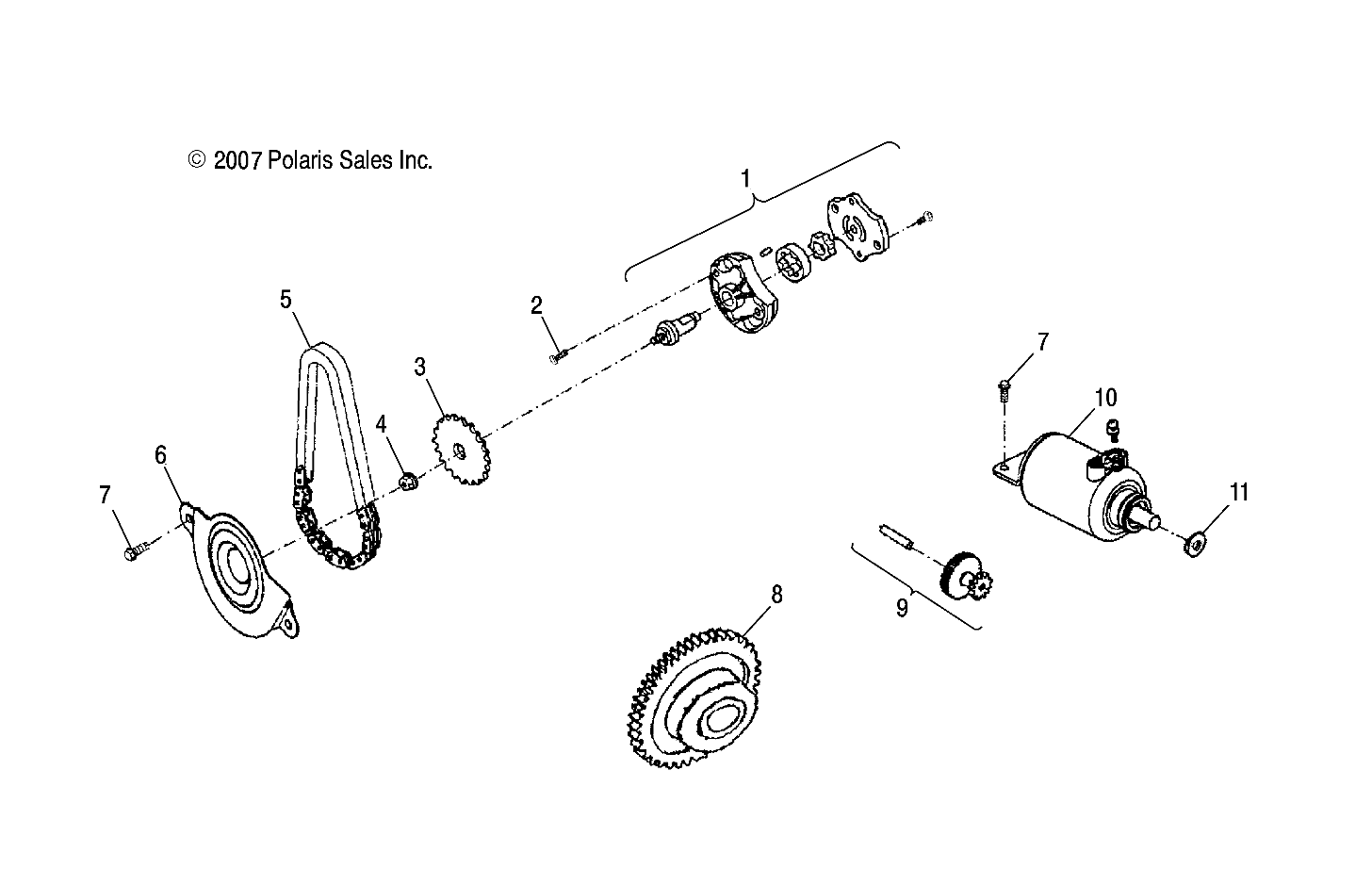 © 2007 Polaris Sales Inc.

1

2

5

3

4

6

7

7

10

11

9

8