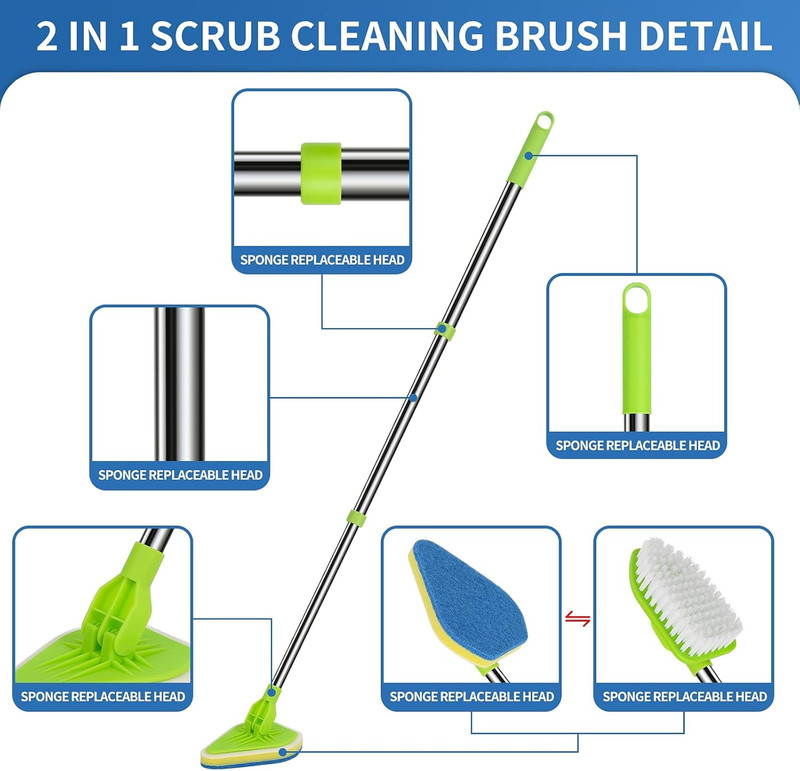 2 IN 1 SCRUB CLEANING BRUSH DETAIL

SPONGE REPLACEABLE HEAD

SPONGE REPLACEABLE HEAD

SPONGE REPLACEABLE HEAD

SPONGE REPLACEABLE HEAD

SPONGE REPLACEABLE HEAD

SPONGE REPLACEABLE HEAD