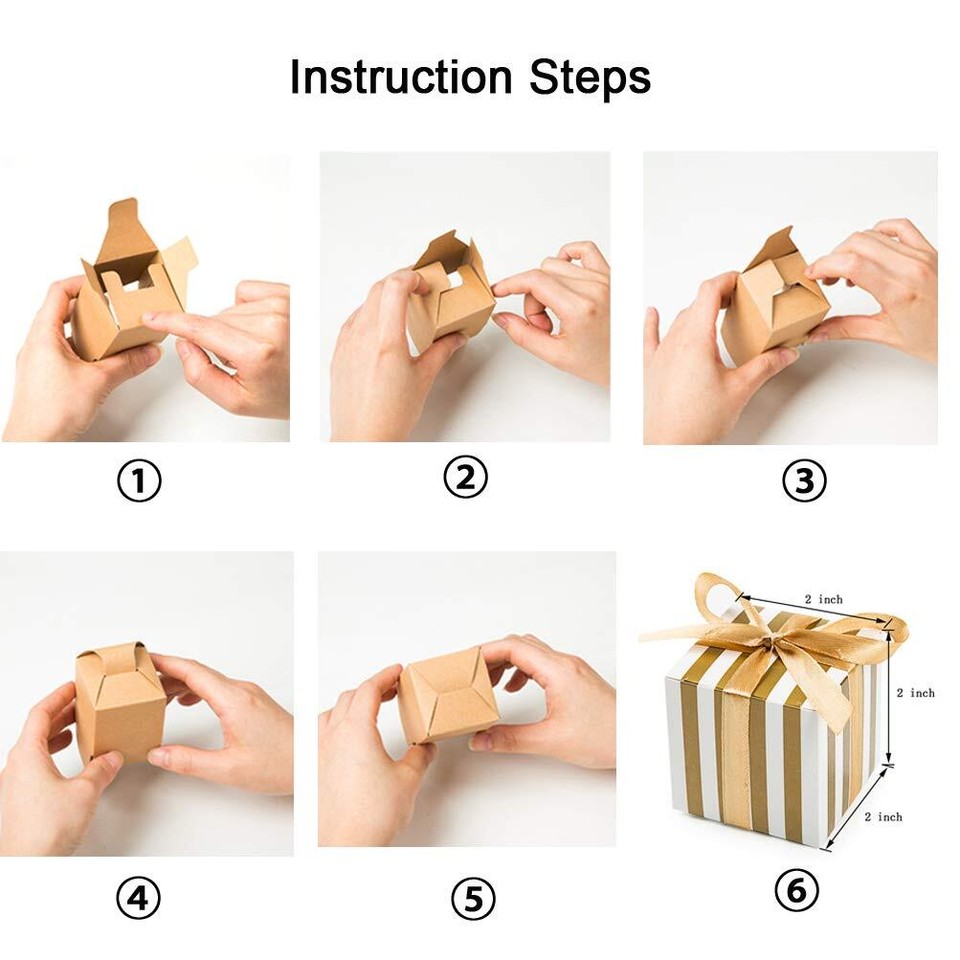 Instruction Steps

①

②

③

④

⑤

2 inch

2 inch

2 inch

⑥