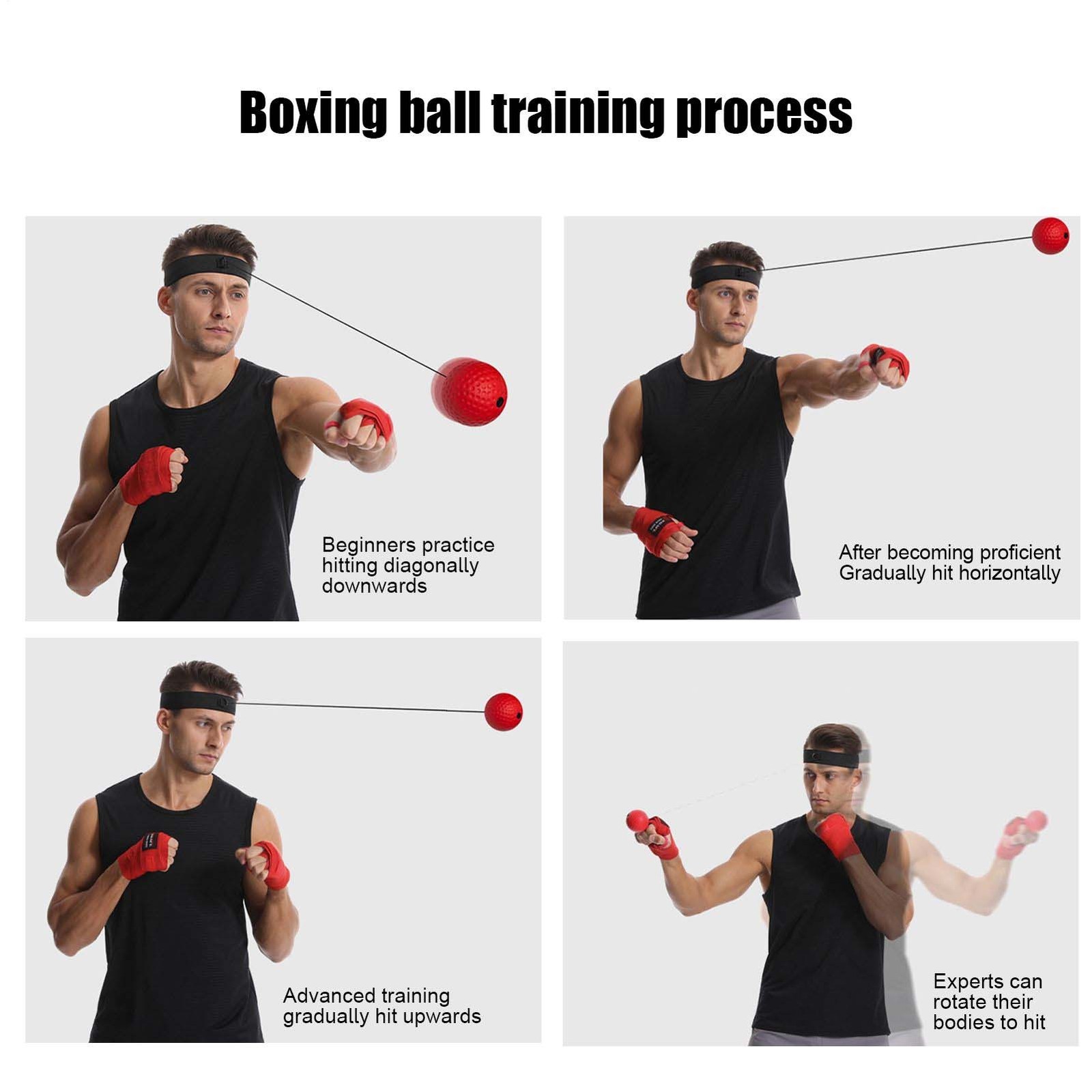 Boxing ball training process

Beginners practice hitting diagonally downwards

After becoming proficient Gradually hit horizontally

Advanced training gradually hit upwards

Experts can rotate their bodies to hit