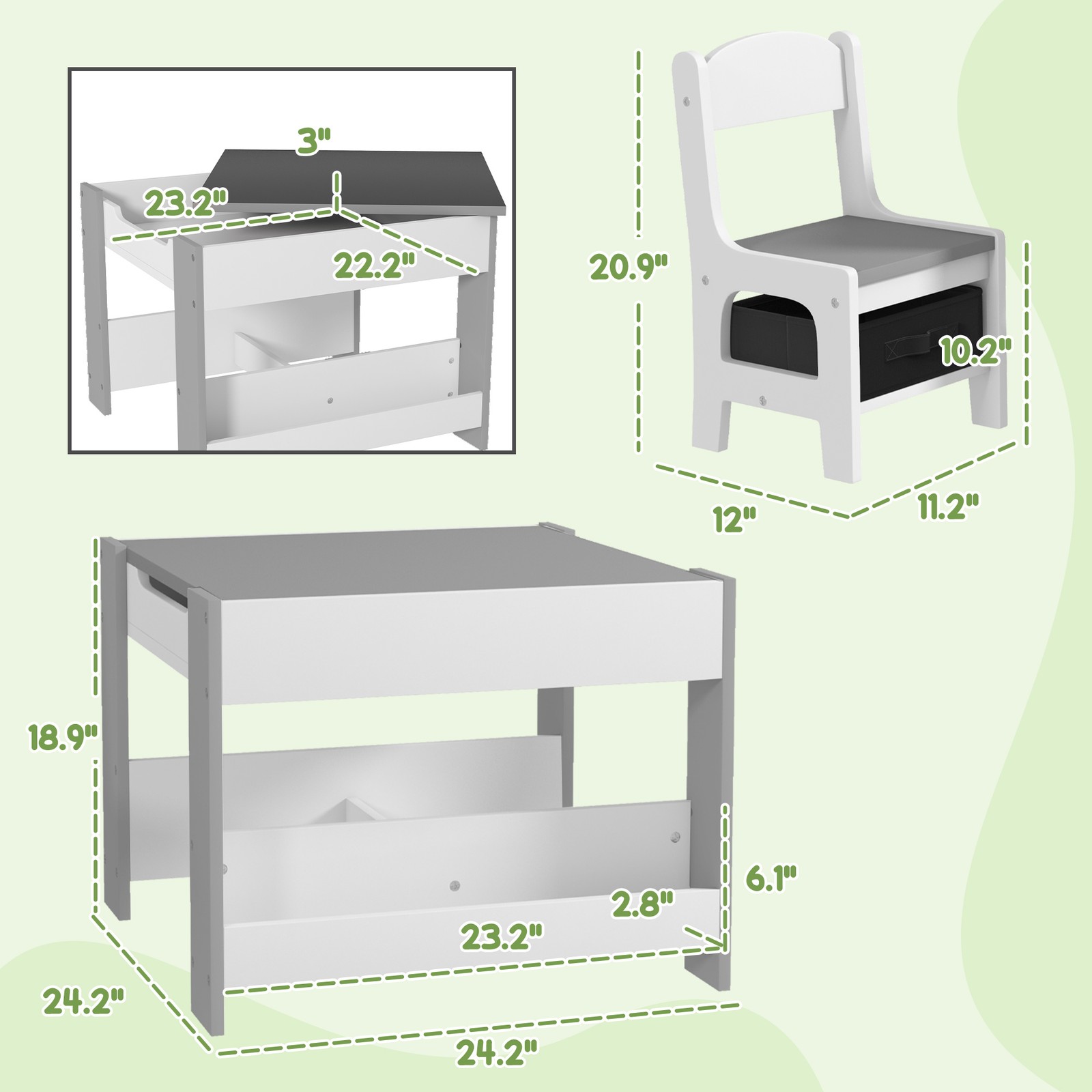 3"
23.2"
22.2"
20.9"
10.2"
12"
11.2"
18.9"
6.1"
2.8"
23.2"
24.2"
24.2"