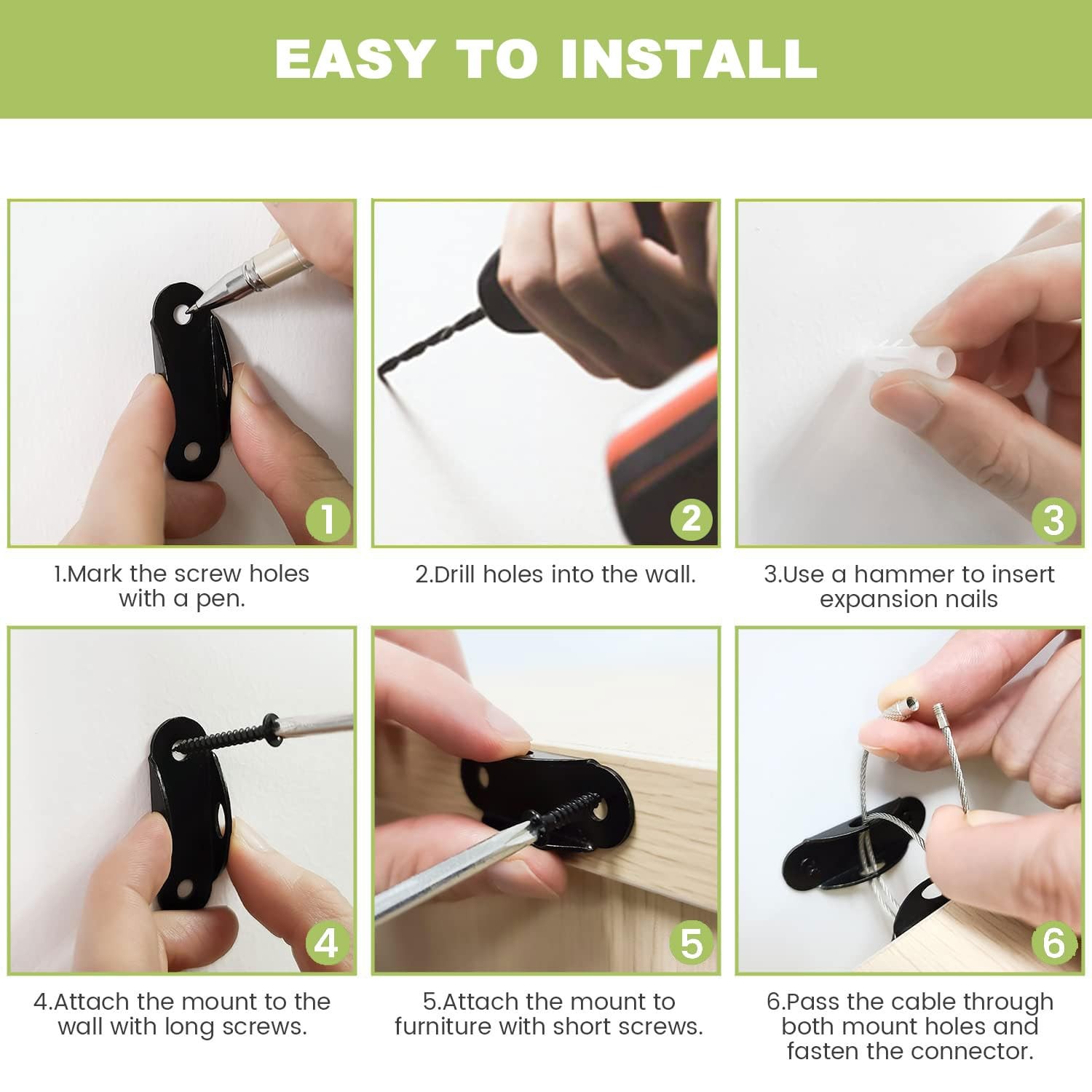 EASY TO INSTALL

1

1.Mark the screw holes with a pen.

2

2.Drill holes into the wall.

3

3.Use a hammer to insert expansion nails

4

4.Attach the mount to the wall with long screws.

5

5.Attach the mount to furniture with short screws.

6

6.Pass the cable through both mount holes and fasten the connector.