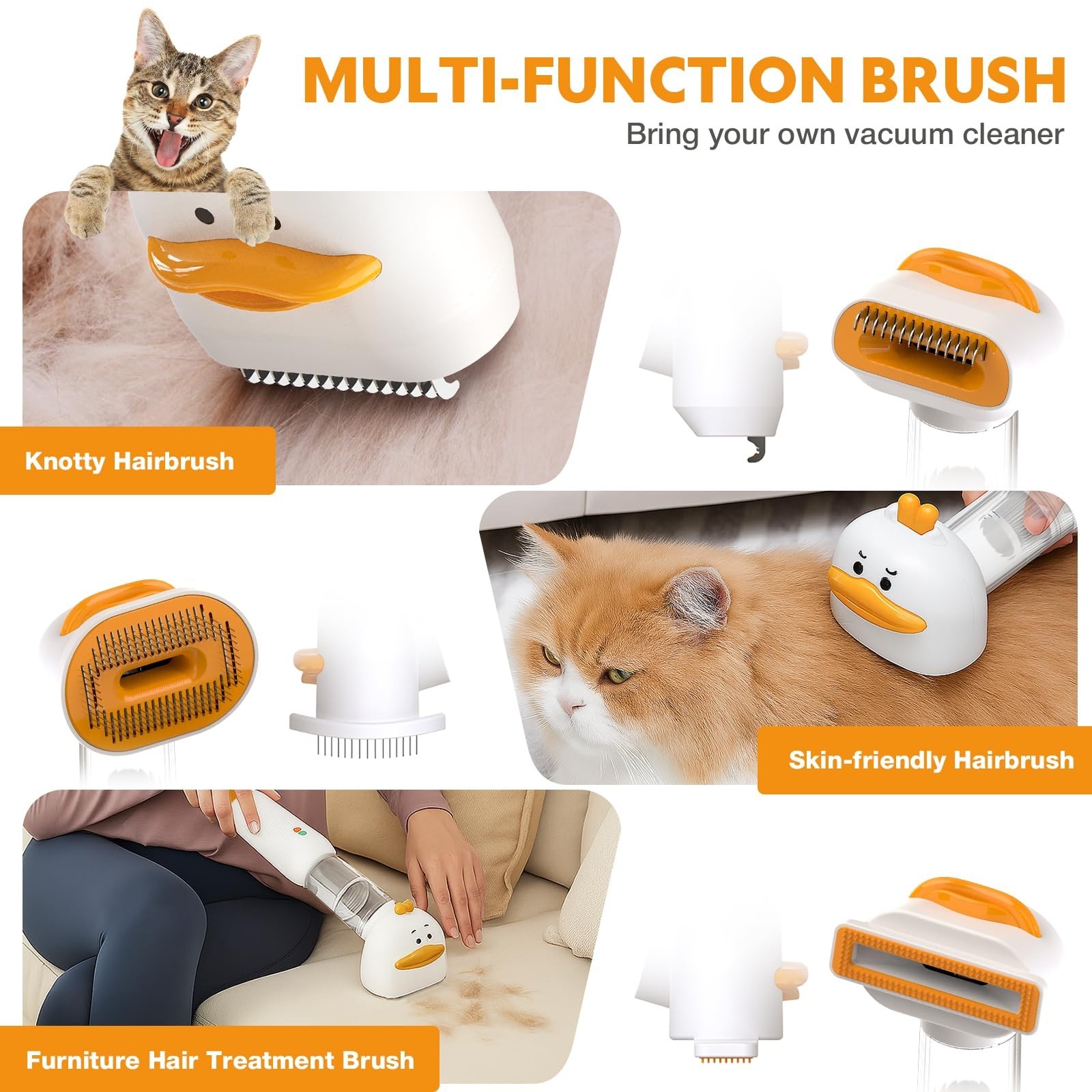 MULTI-FUNCTION BRUSH
Bring your own vacuum cleaner

Knotty Hairbrush

Skin-friendly Hairbrush

Furniture Hair Treatment Brush