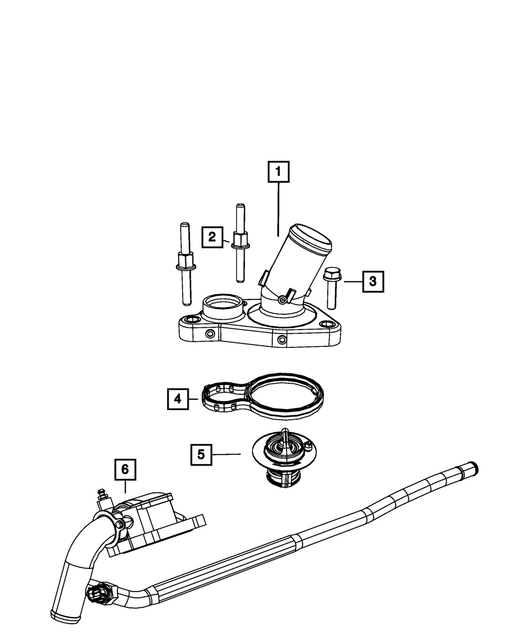 1
2
3
4
5
6