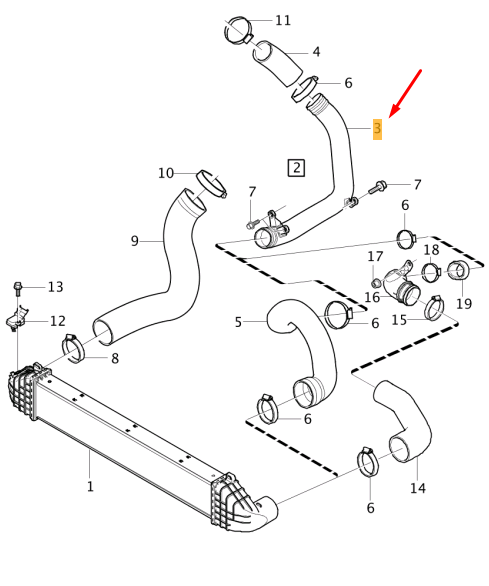 11
4
6
3
2
10
7
7
6
9
17
18
13
16
19
12
5
6
15
8
6
1
14
6